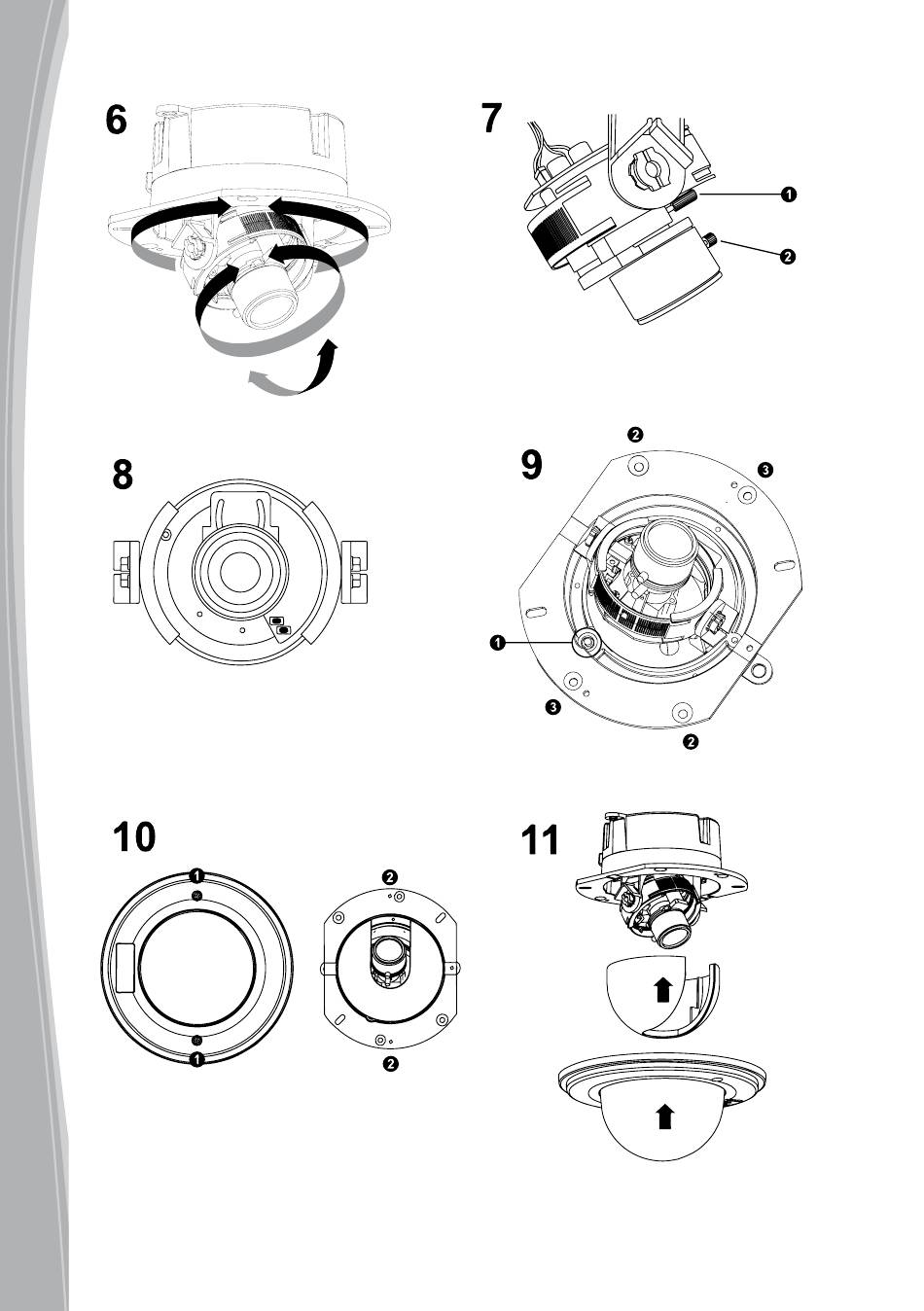 6

7

1

2

8

9

2

3

1

3

2

10

1

1

2

2

11