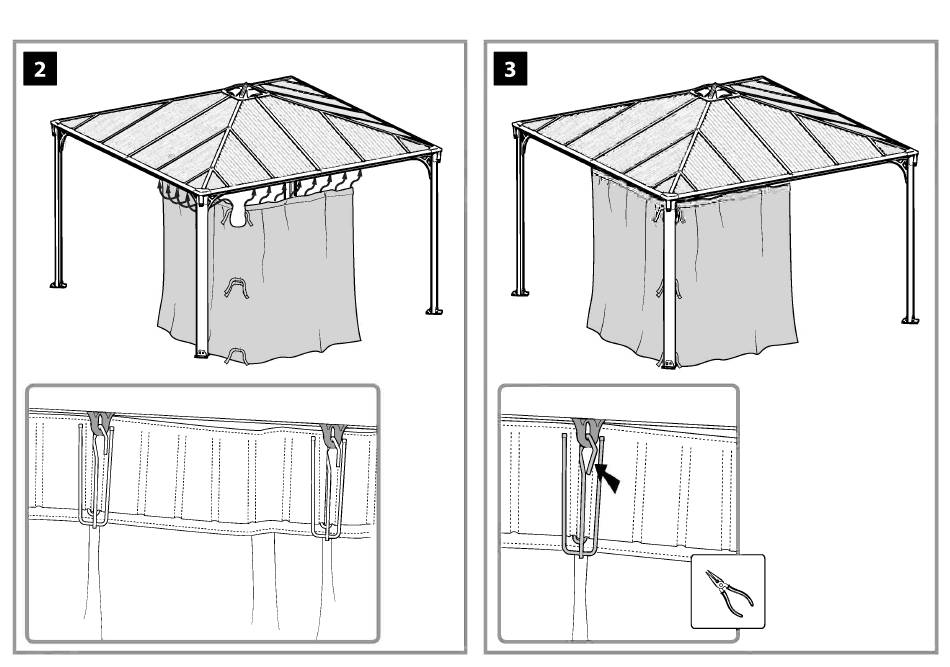 2

3