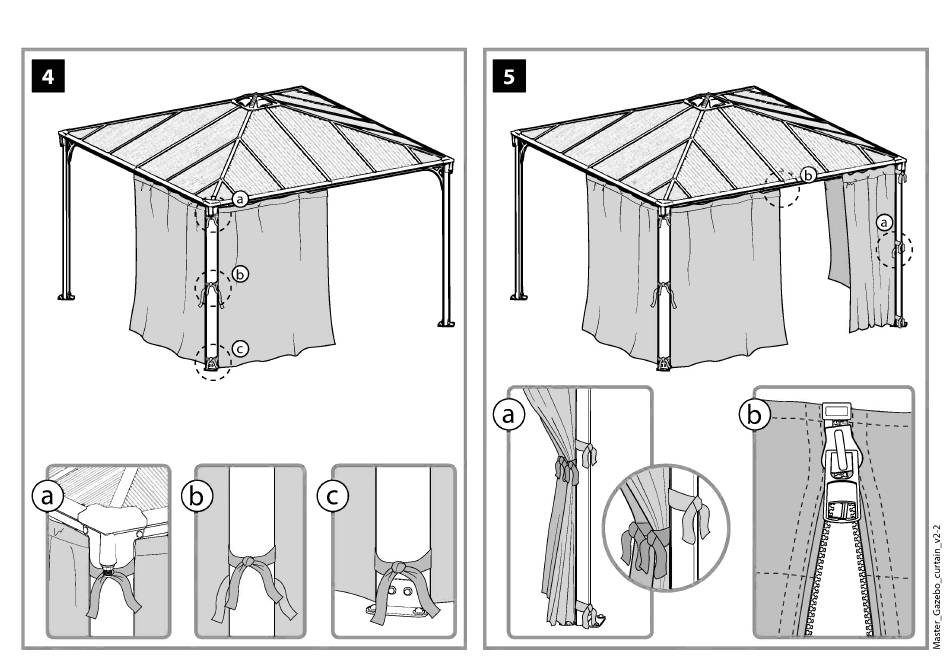 4

a
b
c

a
b
c

5

b
a

a
b

Master_Gazebo_curtain_v2-2