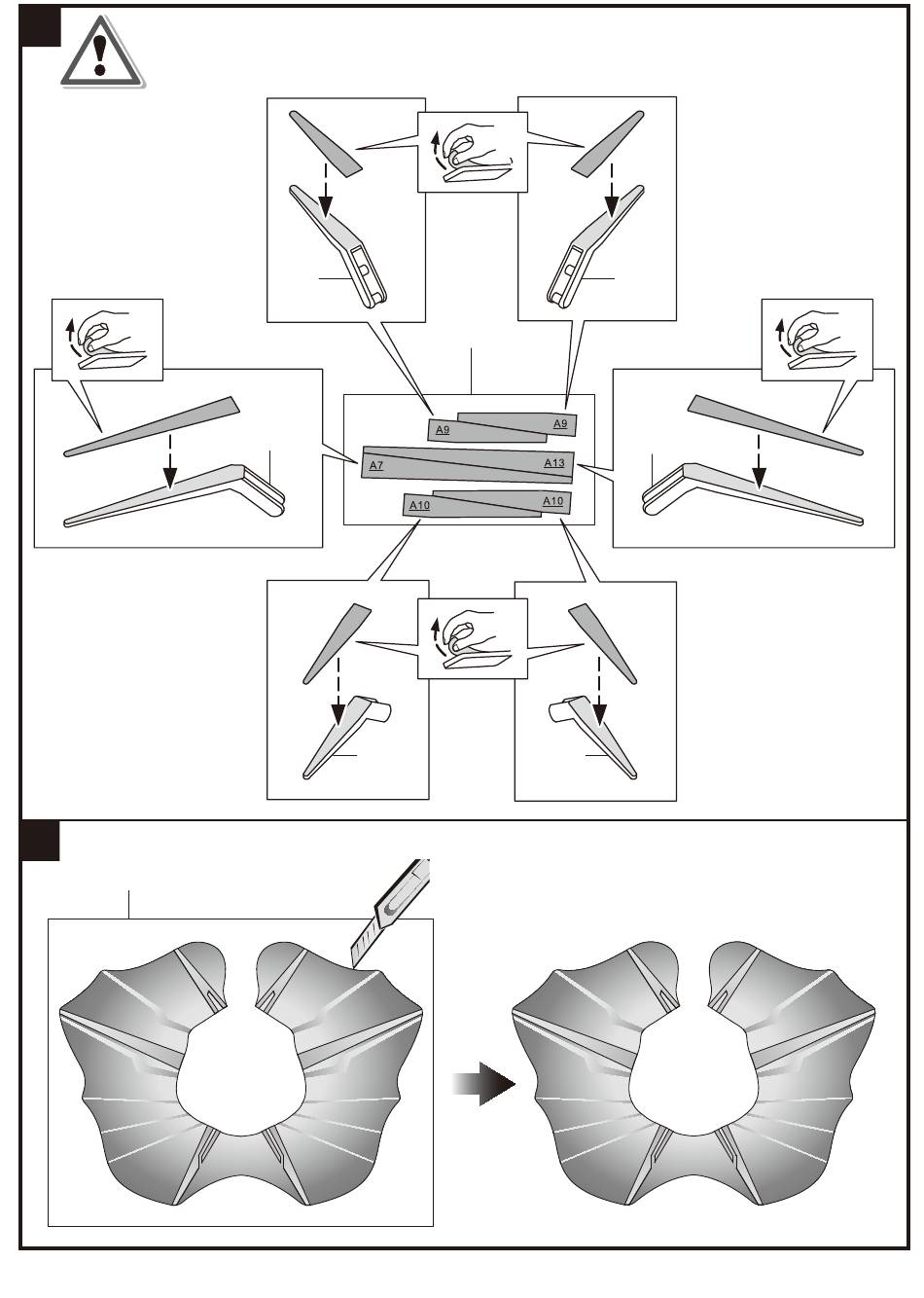 A9
A9
A7
A13
A10
A10