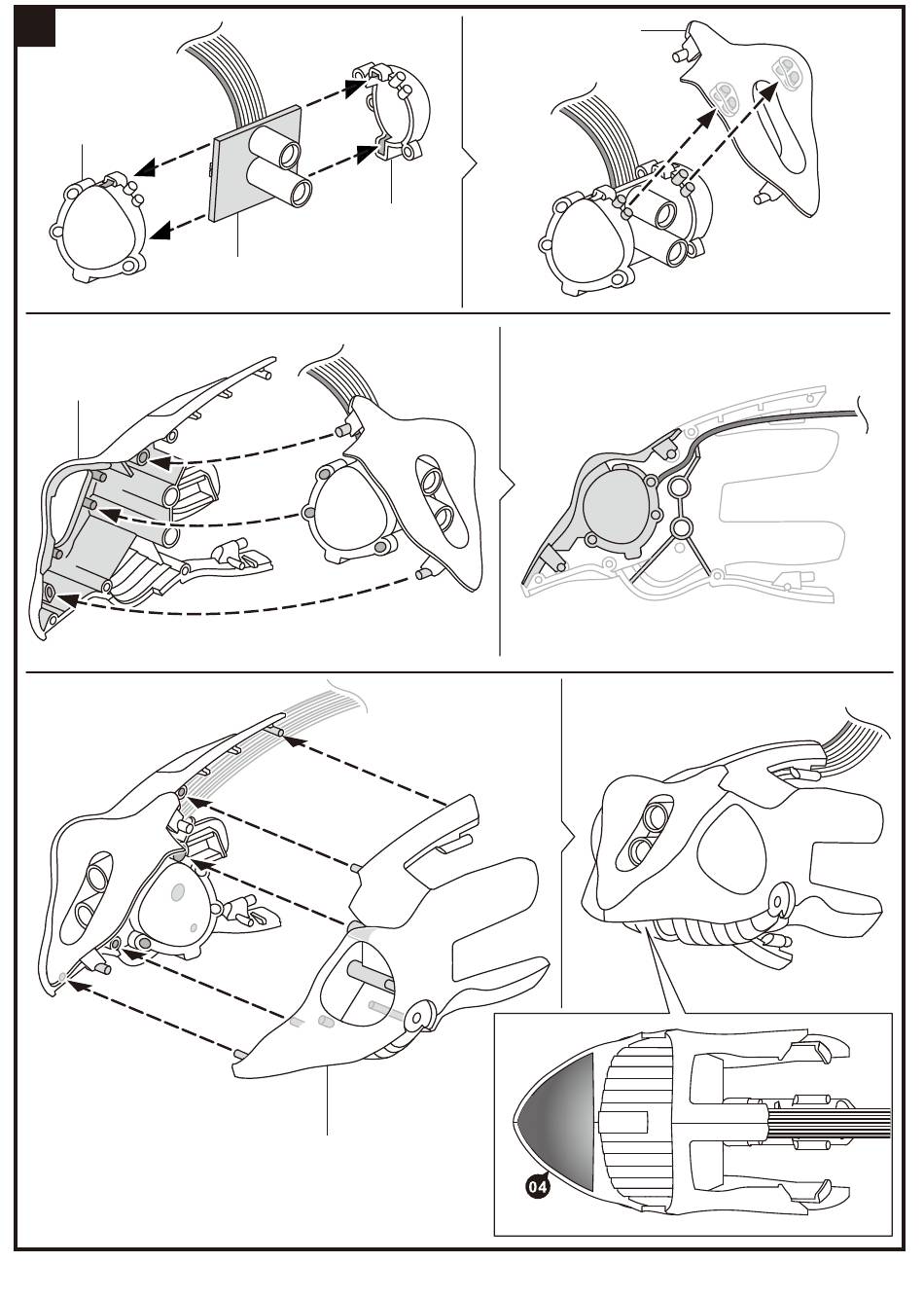 04