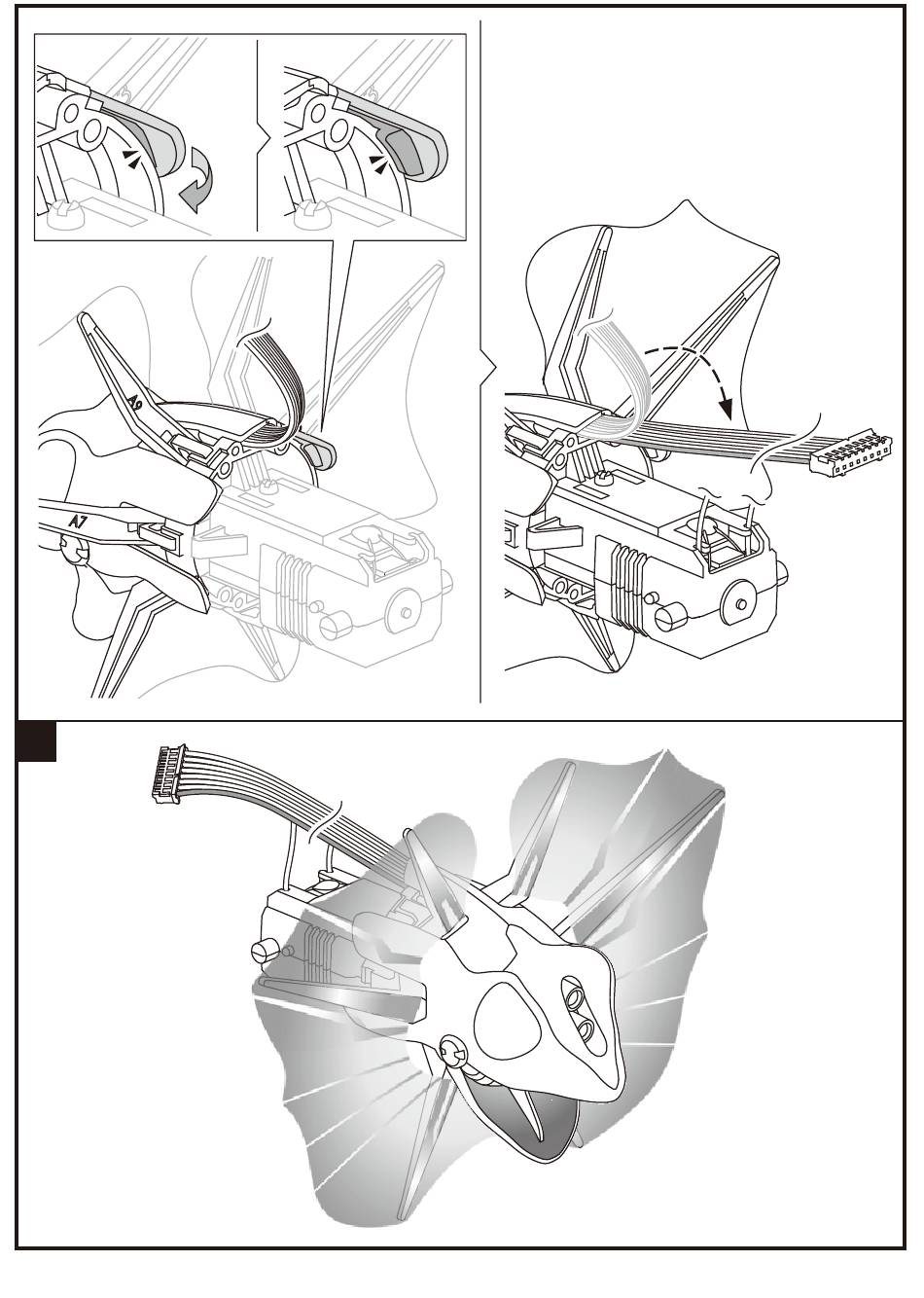 A9

A7