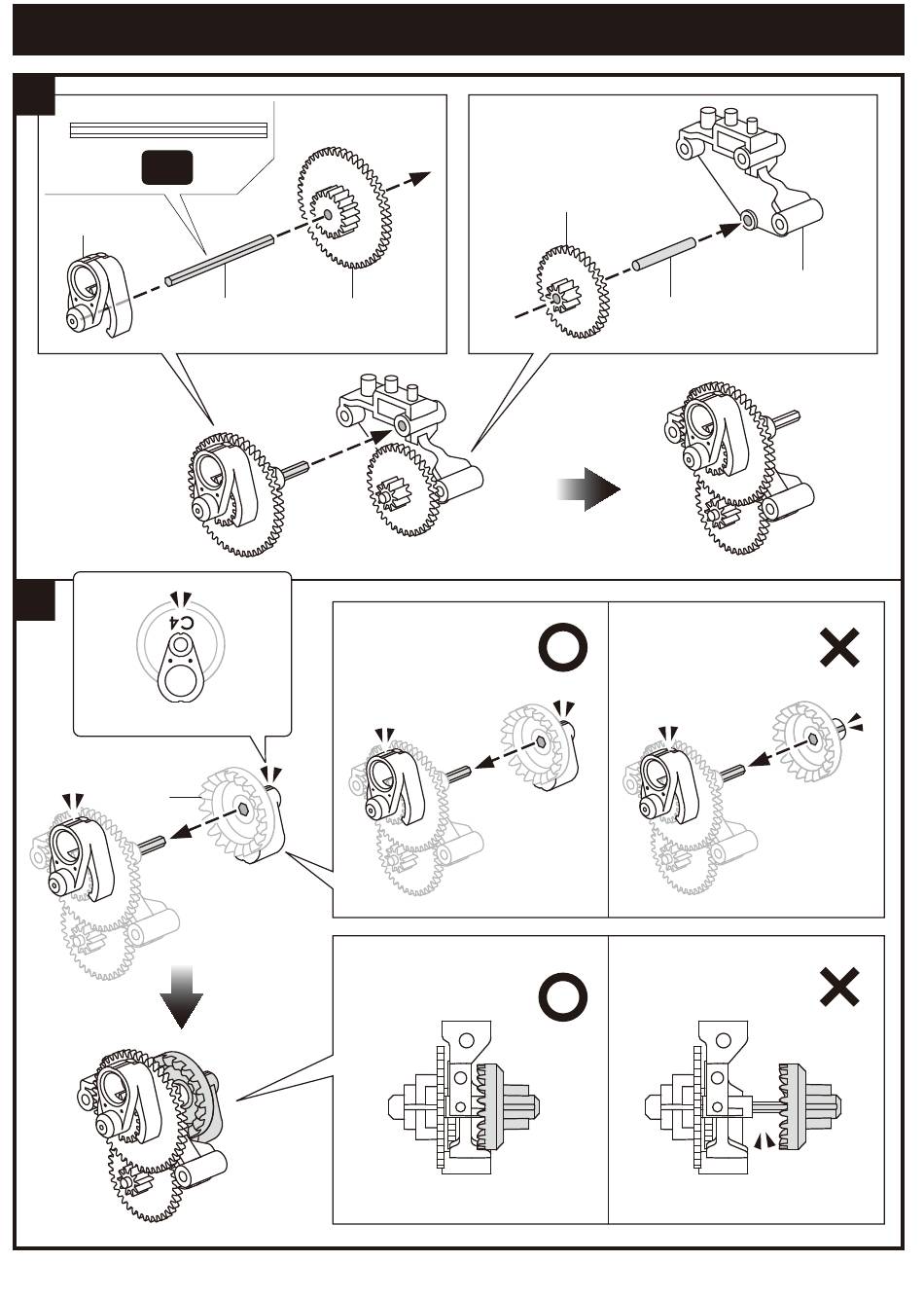 C4