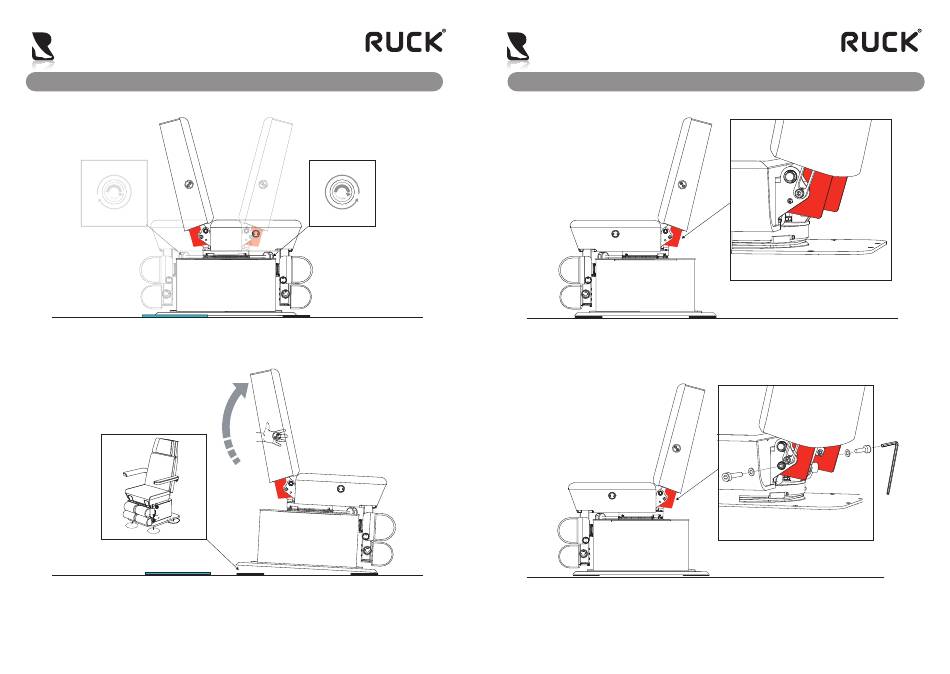 RUCK®

RUCK®