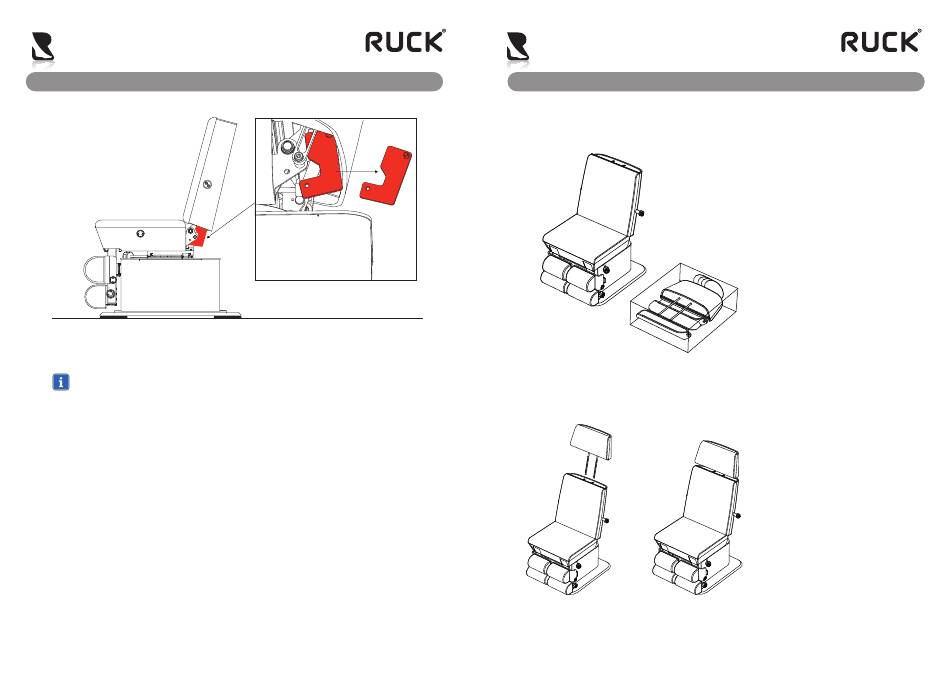 RUCK®

RUCK®