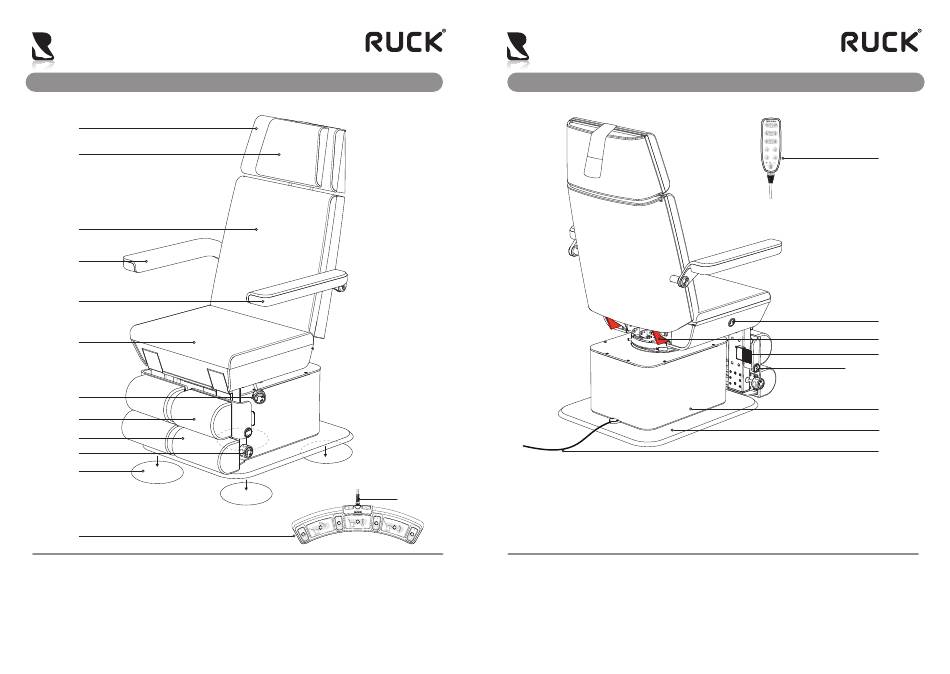 RUCK®

RUCK®