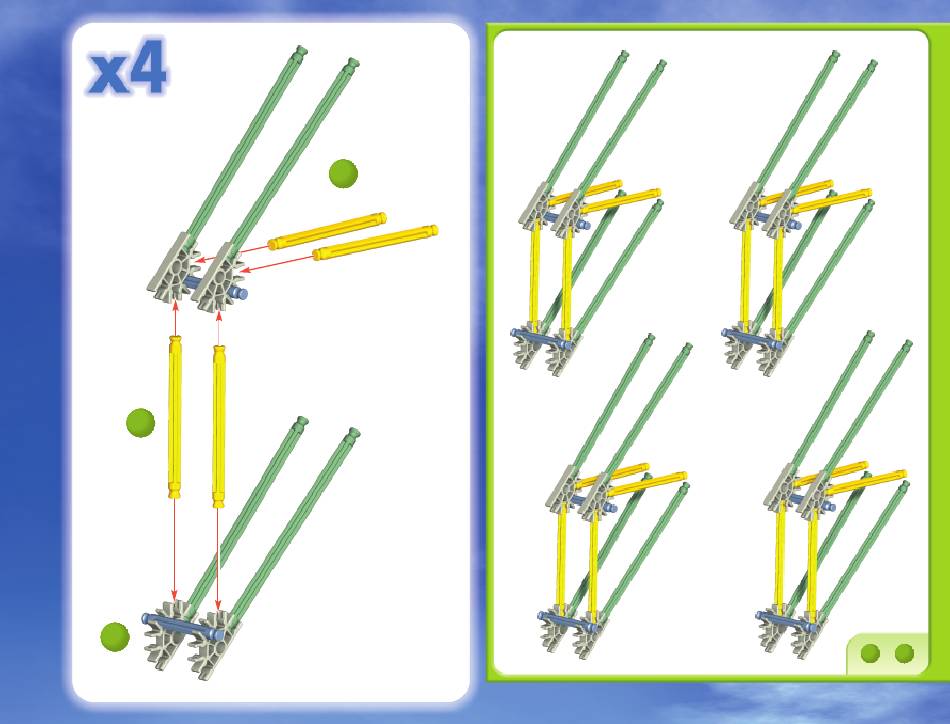 x4