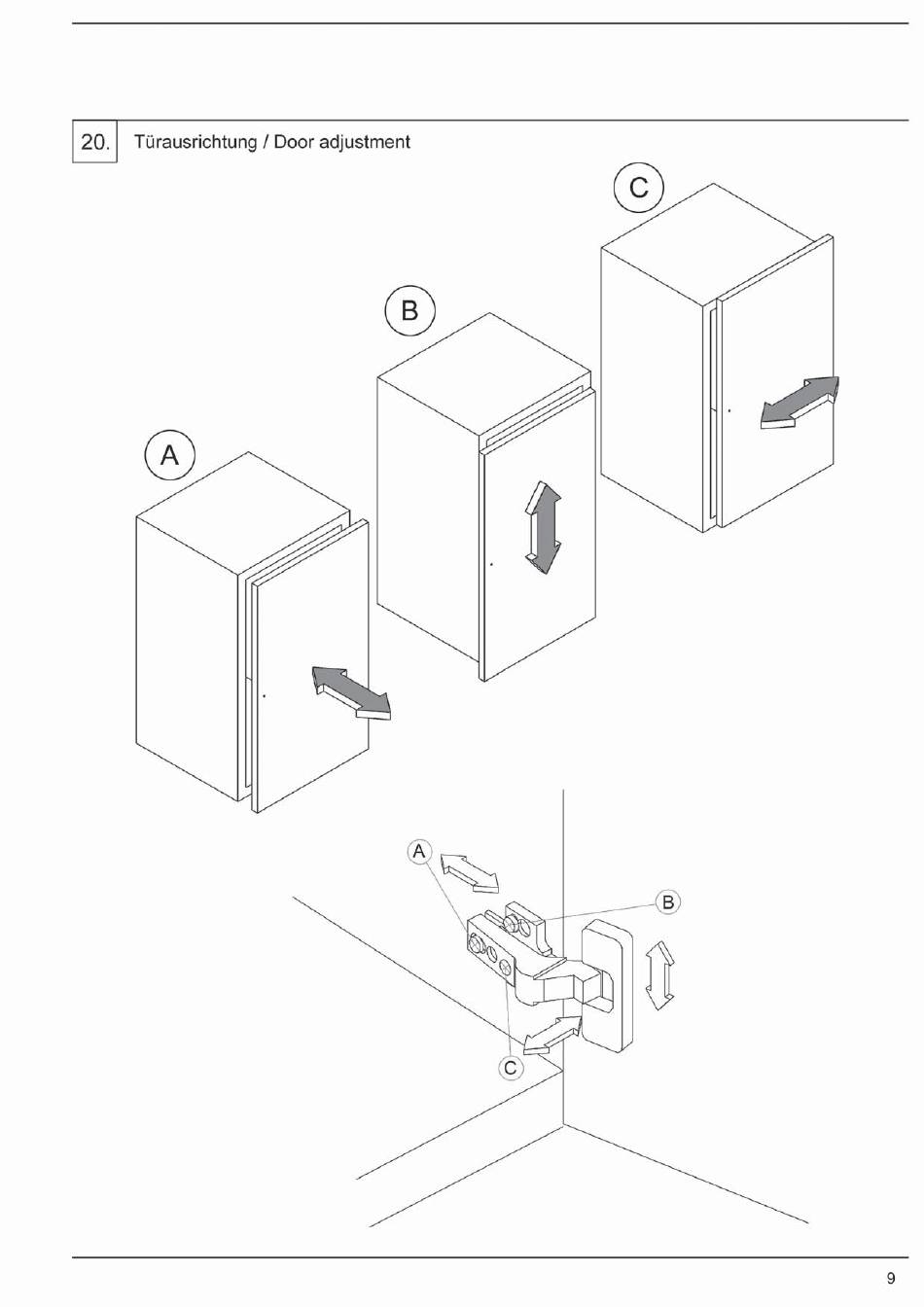 20. Türausrichtung / Door adjustment

C

B

A

A

B

C

9