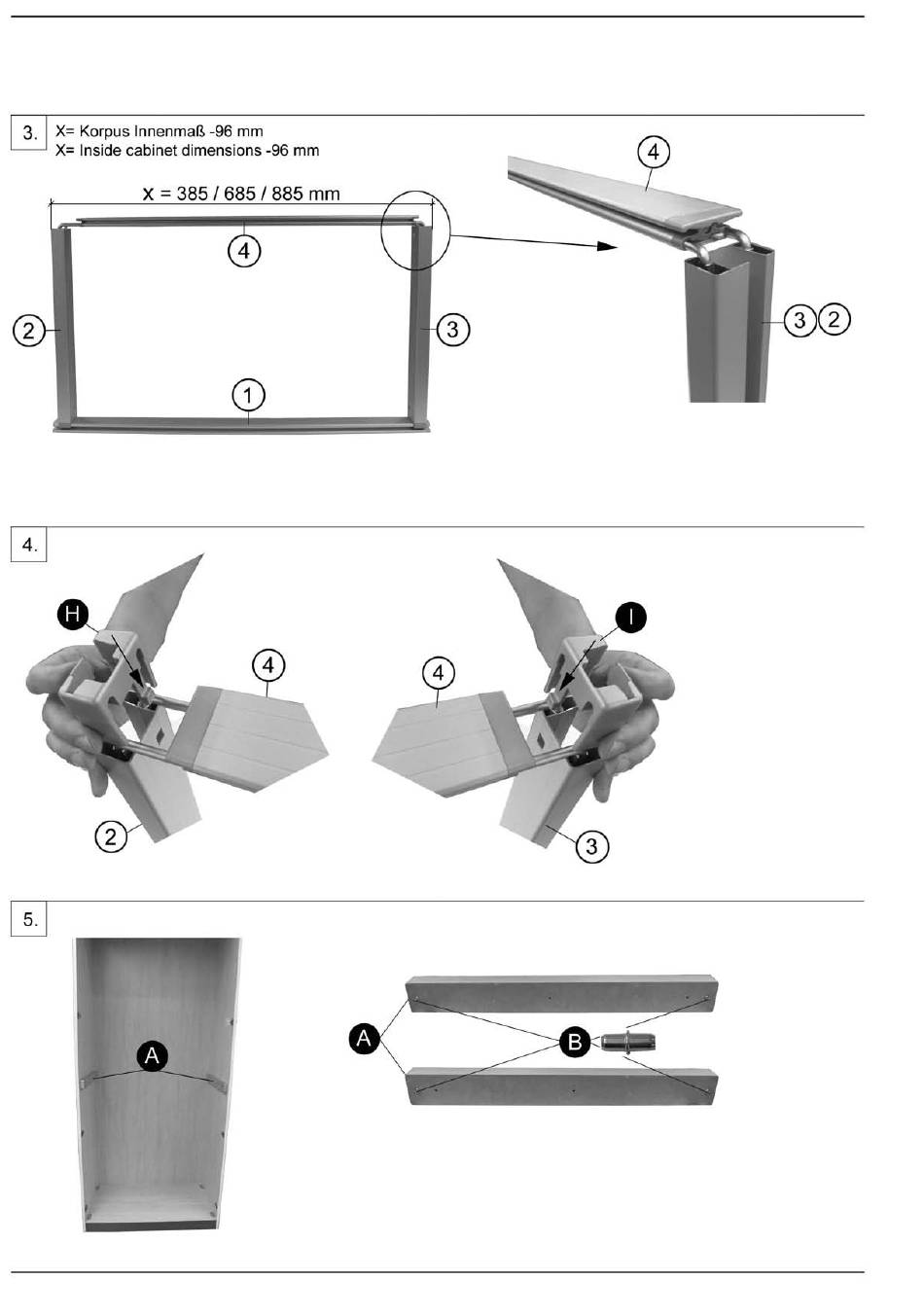 3.

X= Korpus Innenmaß -96 mm
X= Inside cabinet dimensions -96 mm

X = 385 / 685 / 885 mm

4

2

3

1

4

3 2

4.

H

4

2

I

4

3

5.

A

A

B