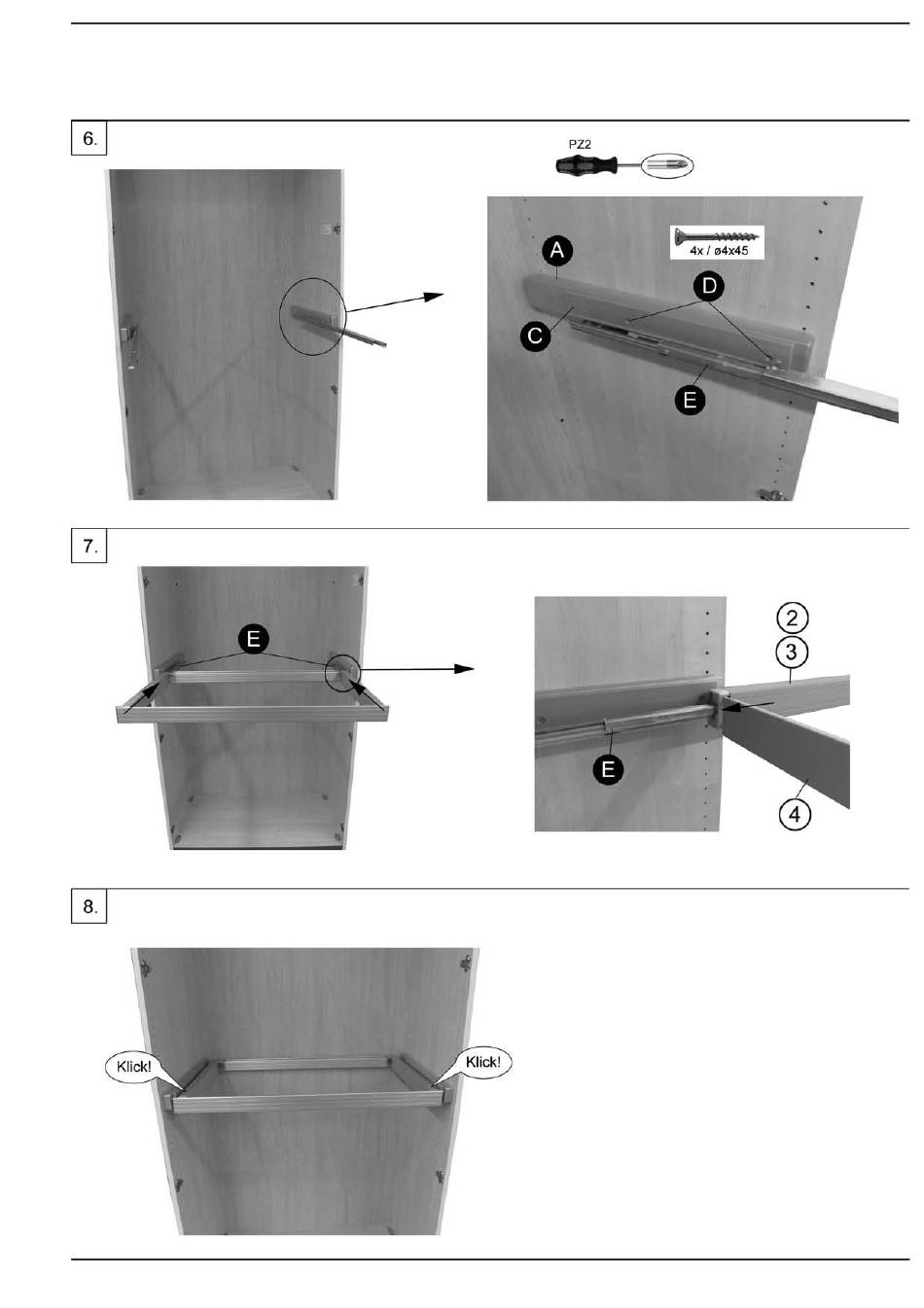 6.

PZ2

4x / ø4x45

A

D

C

E

7.

E

2

3

E

4

8.

Klick!

Klick!