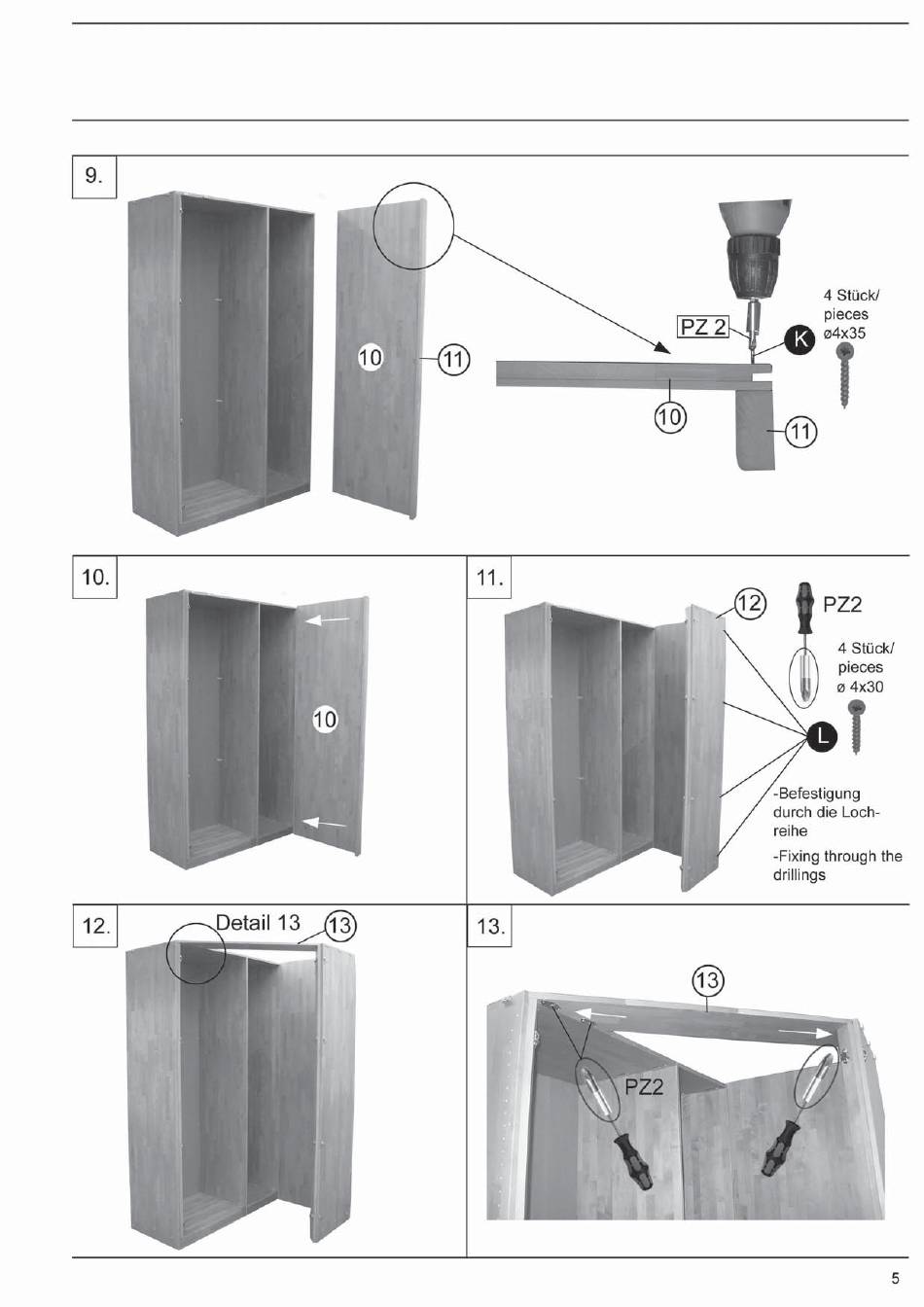 9.

10

11

PZ 2

K

4 Stück/ pieces ø4x35

10

11

10.

10

11.

12

PZ2

4 Stück/ pieces ø 4x30

L

-Befestigung durch die Lochreihe

-Fixing through the drillings

12.

Detail 13

13

13.

13

PZ2

5