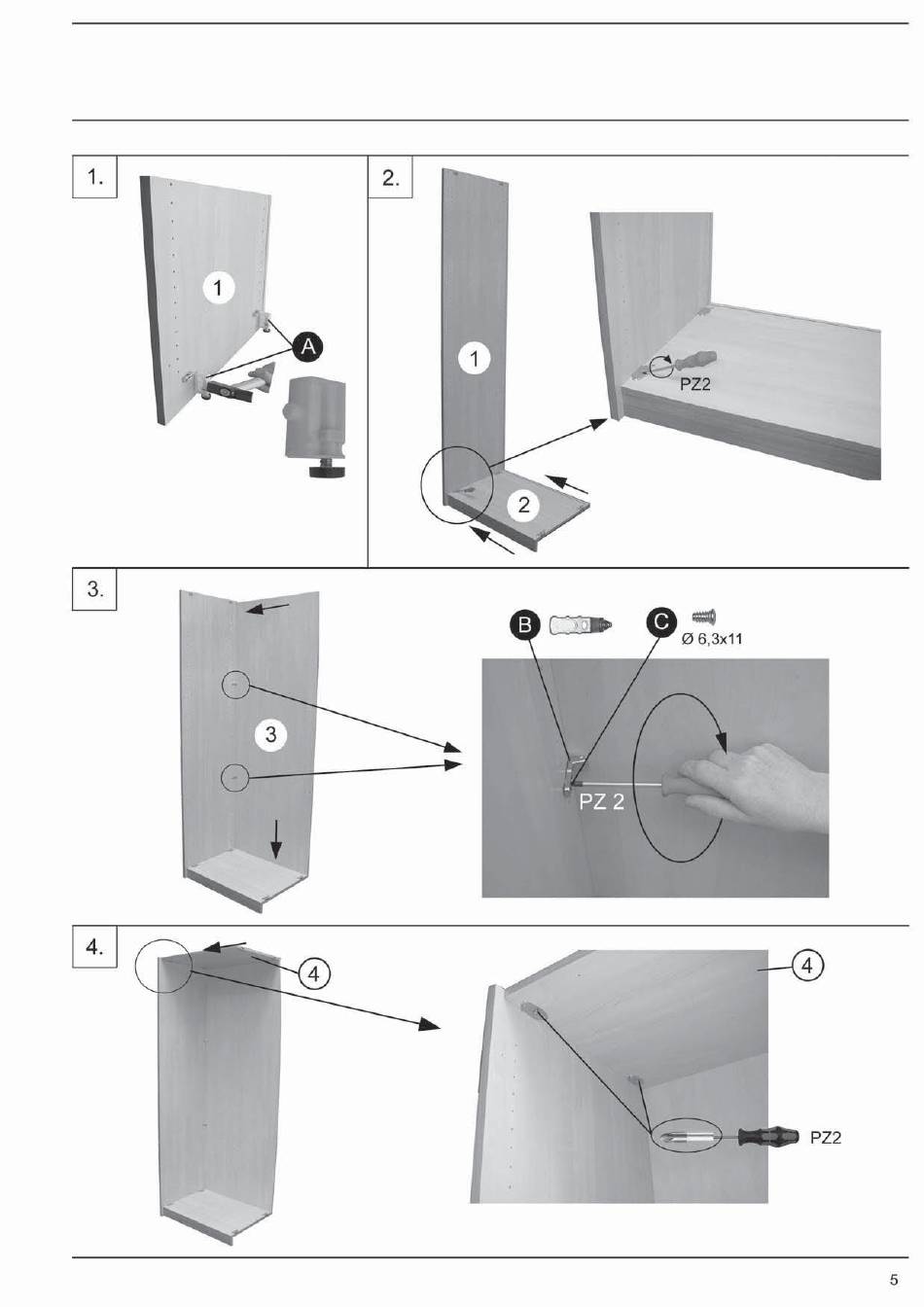 1.

1

A

2.

1

2

PZ2

3.

3

B

C

Ø 6,3x11

PZ 2

4.

4

4

PZ2

5