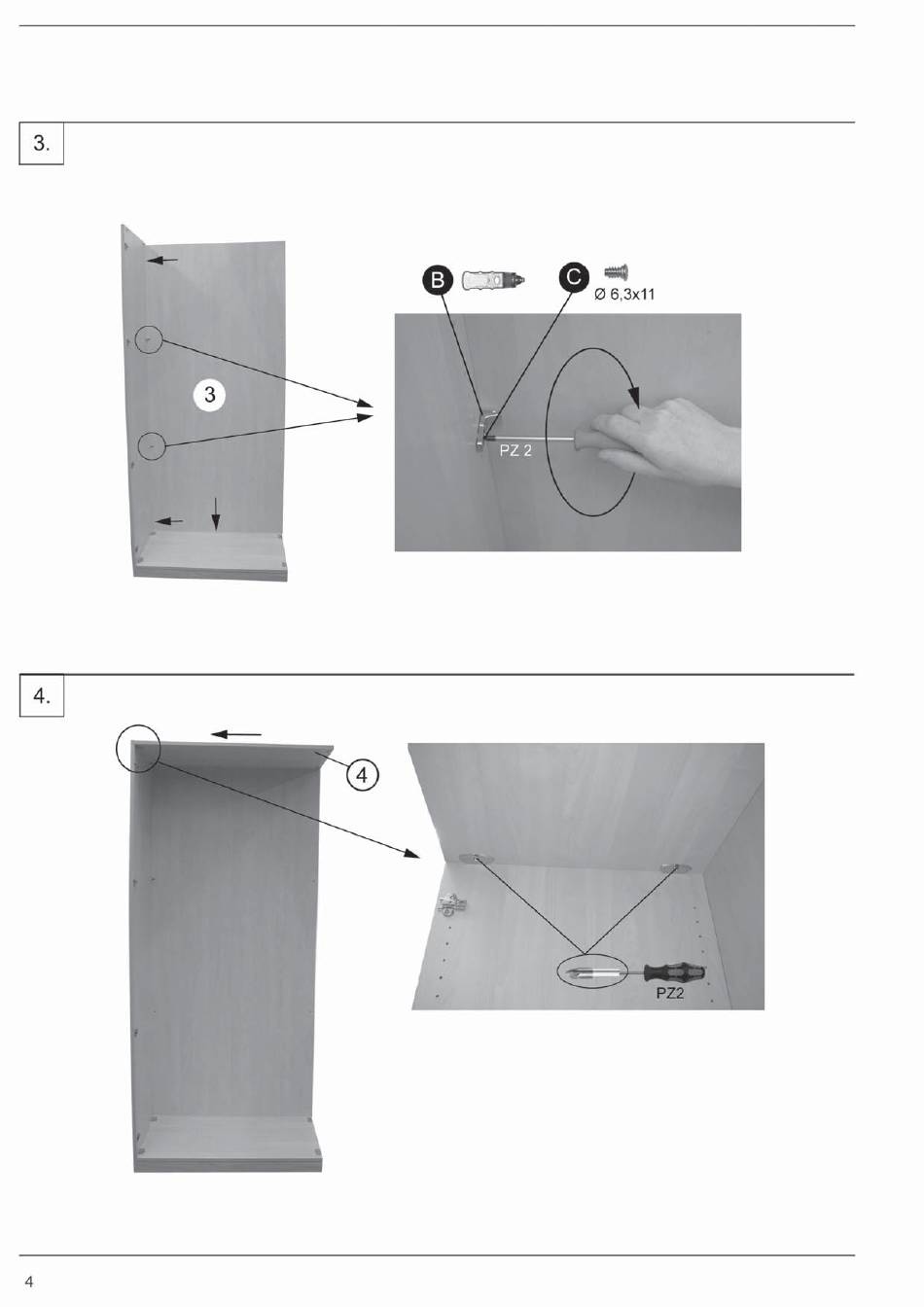 3.

3

B

C

Ø 6,3x11

PZ 2

4.

4

PZ2

4