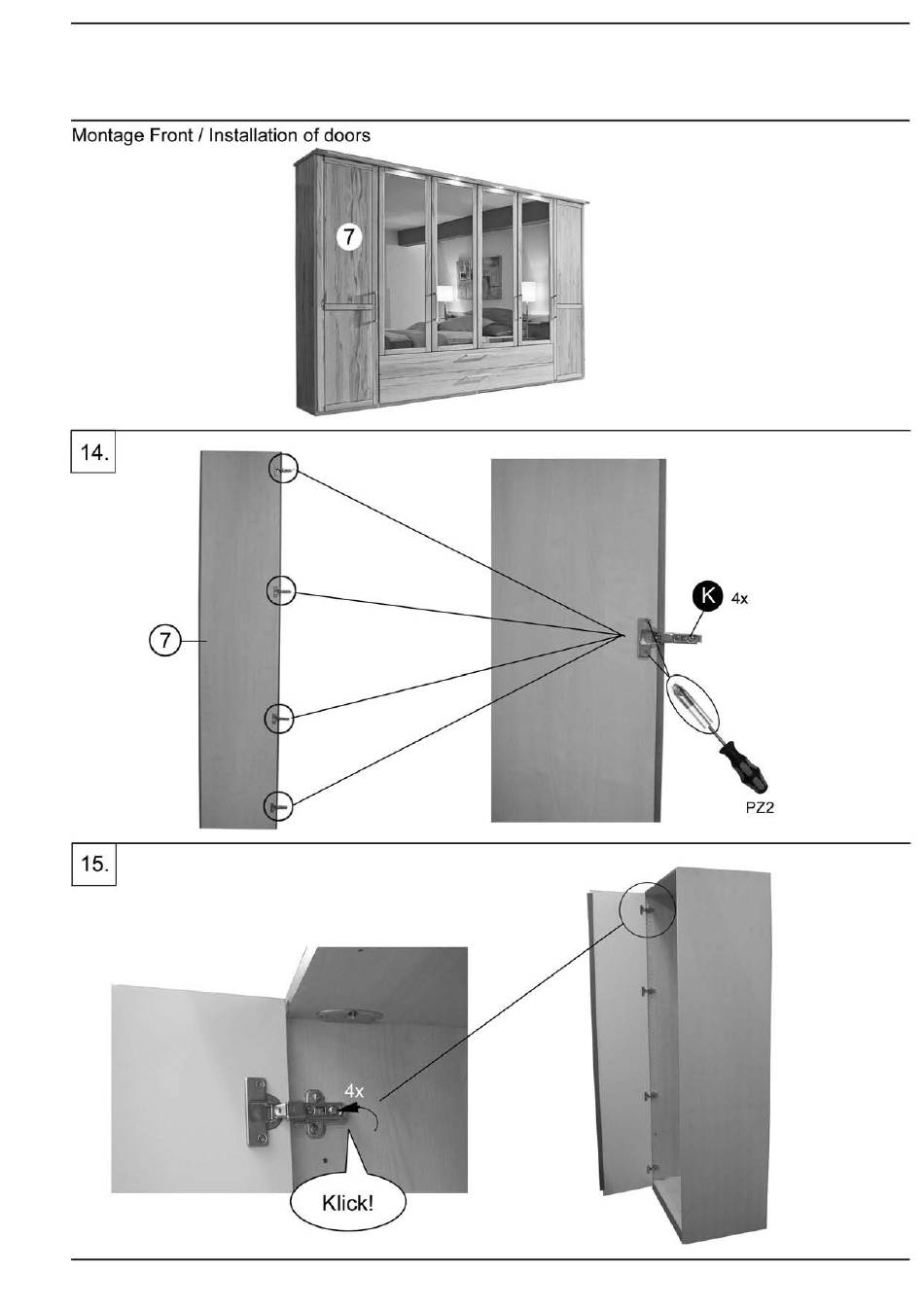 Montage Front / Installation of doors

7

14.

7

K 4x

PZ2

15.

4x

Klick!