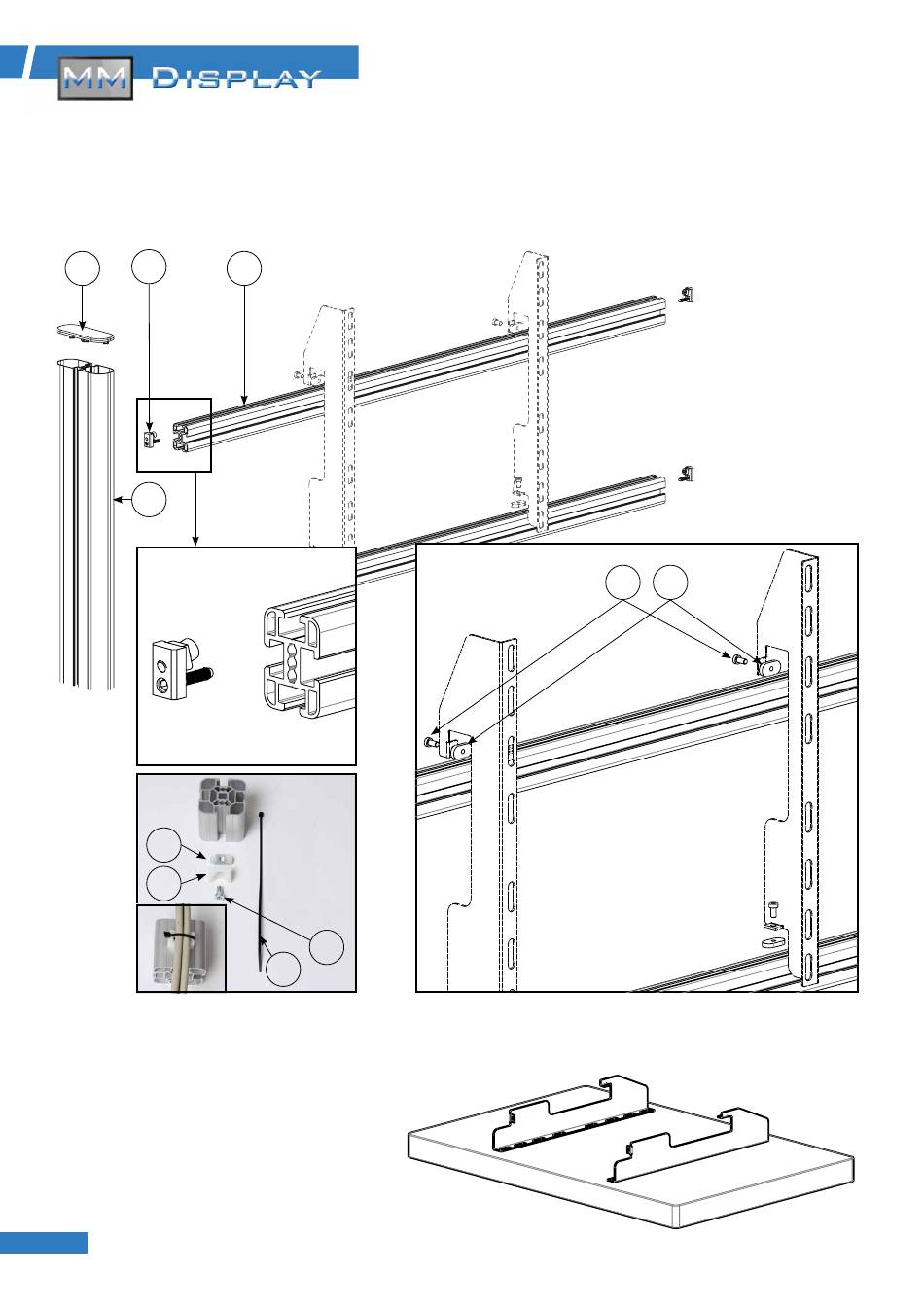 MM DISPLAY