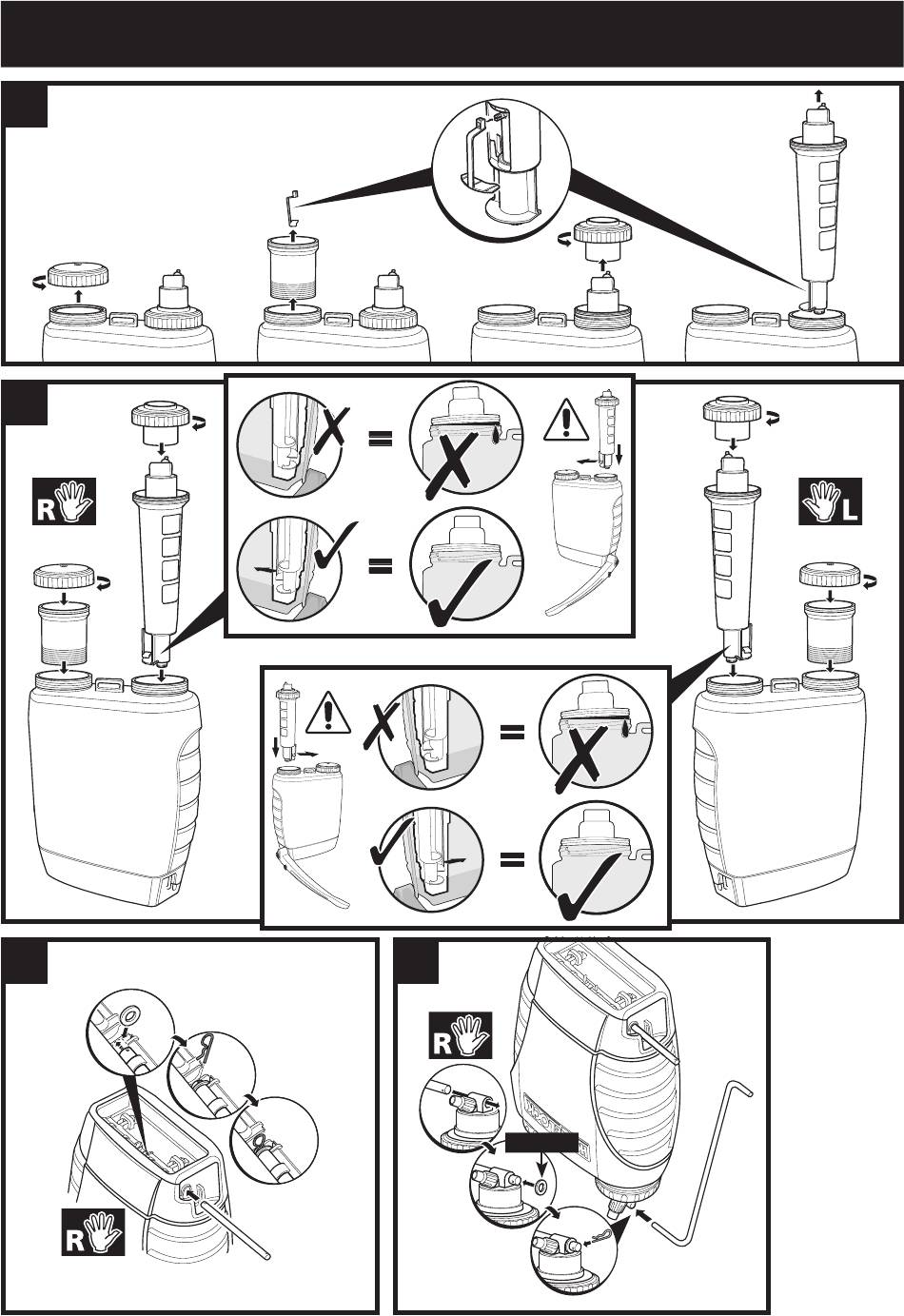 R

L

R

R