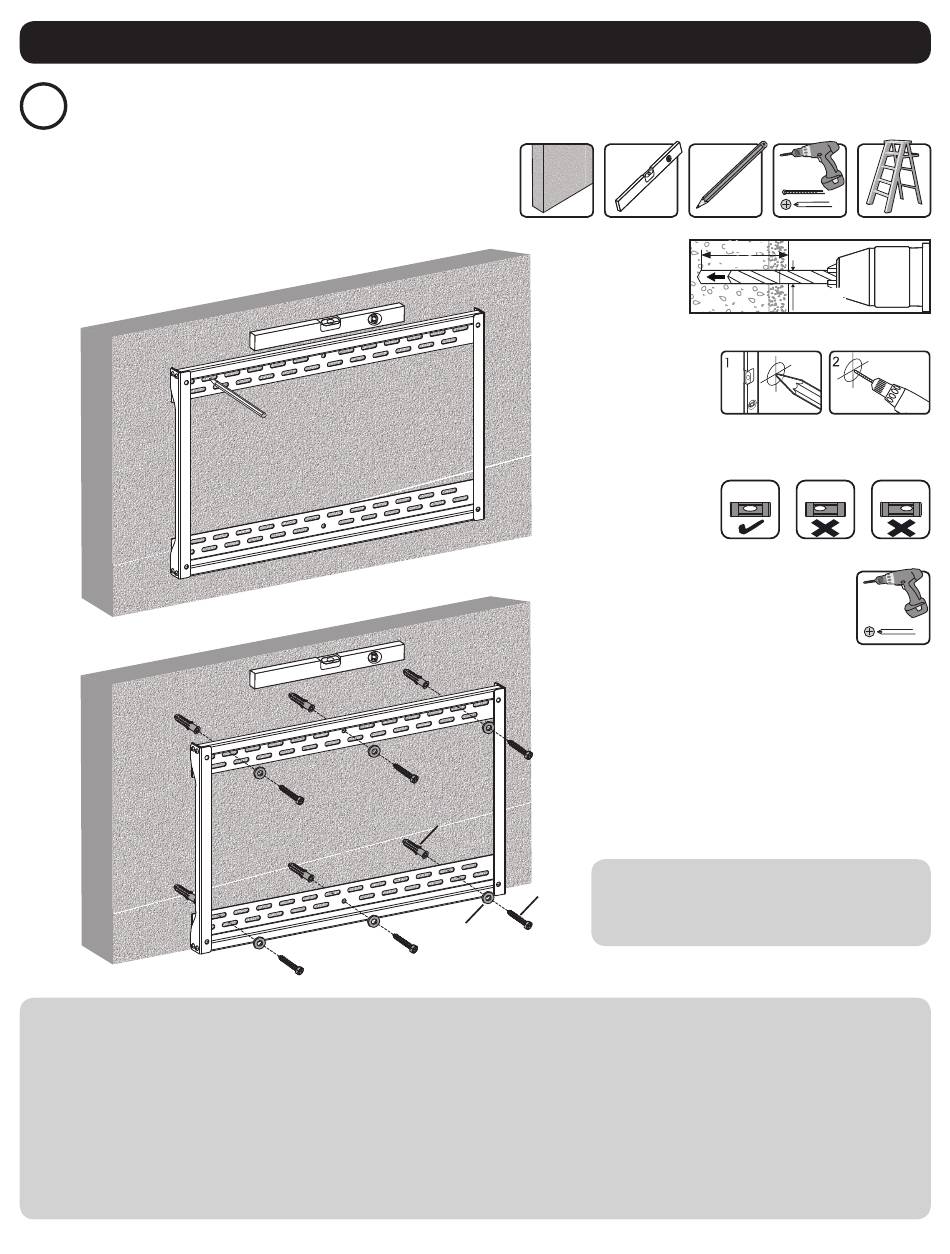 1
2