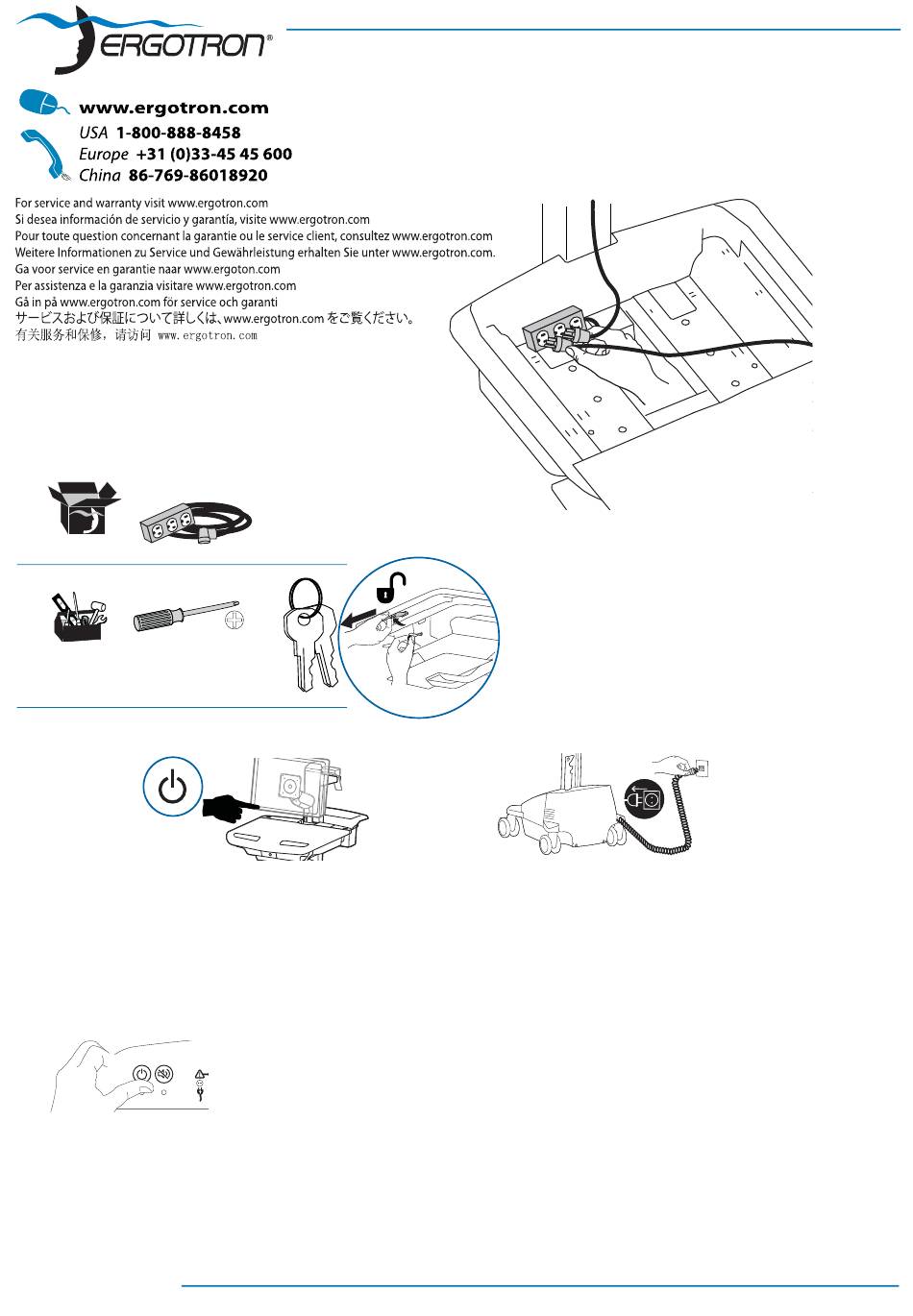 ERGOTRON®

www.ergotron.com
USA 1-800-888-8458
Europe +31 (0)33-45 45 600
China 86-769-86018920

For service and warranty visit www.ergotron.com
Si desea información de servicio y garantía, visite www.ergotron.com
Pour toute question concernant la garantie ou le service client, consultez www.ergotron.com
Weitere Informationen zu Service und Gewährleistung erhalten Sie unter www.ergotron.com.
Ga voor service en garantie naar www.ergoton.com
Per assistenza e la garanzia visitare www.ergotron.com
Gå in på www.ergotron.com för service och garanti
サービスおよび保証について詳しくは、www.ergotron.com をご覧ください。
有关服务和保修，请访问 www.ergotron.com