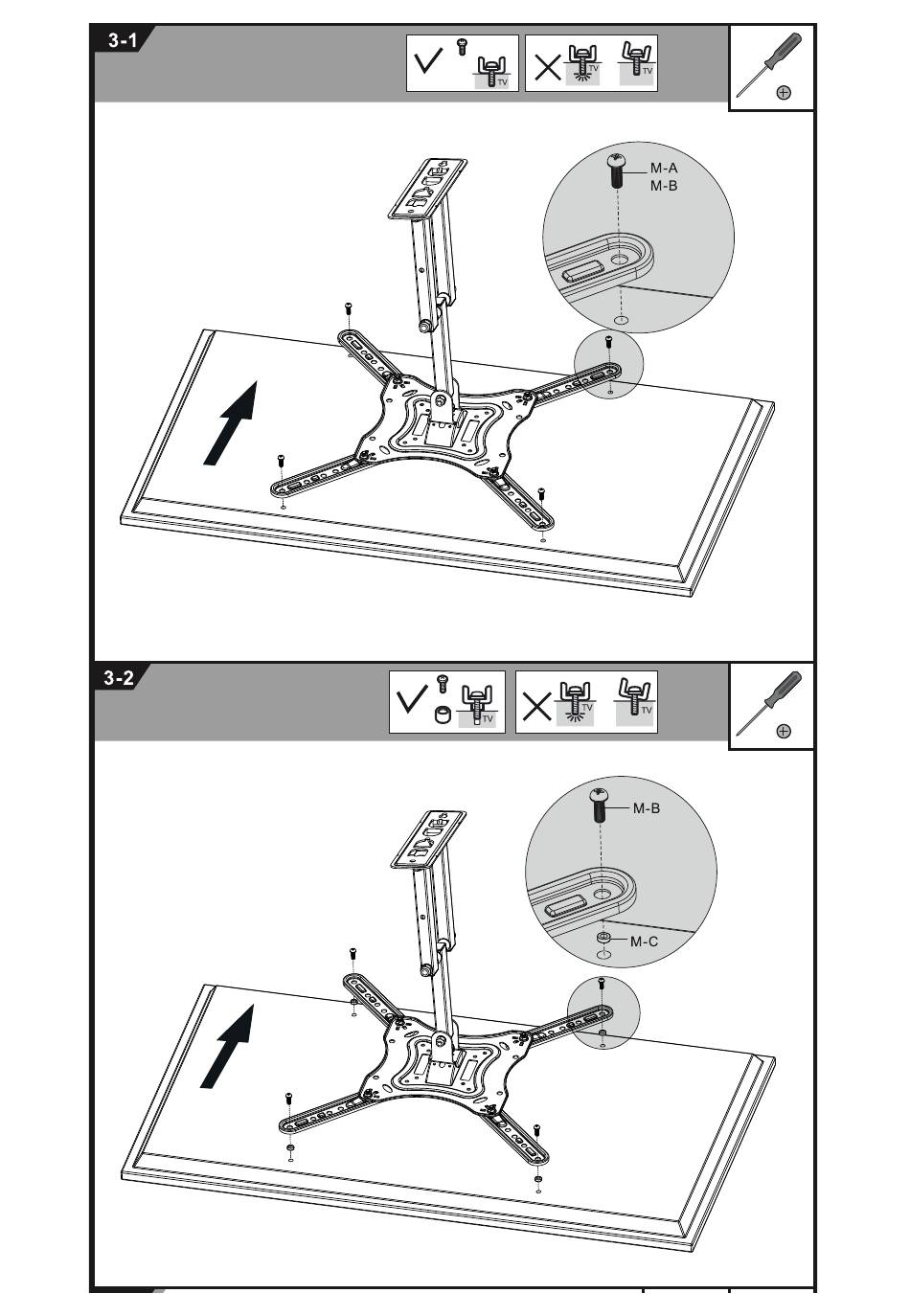 3-1

TV

TV

TV

M-A
M-B

3-2

TV

TV

TV

M-B

M-C