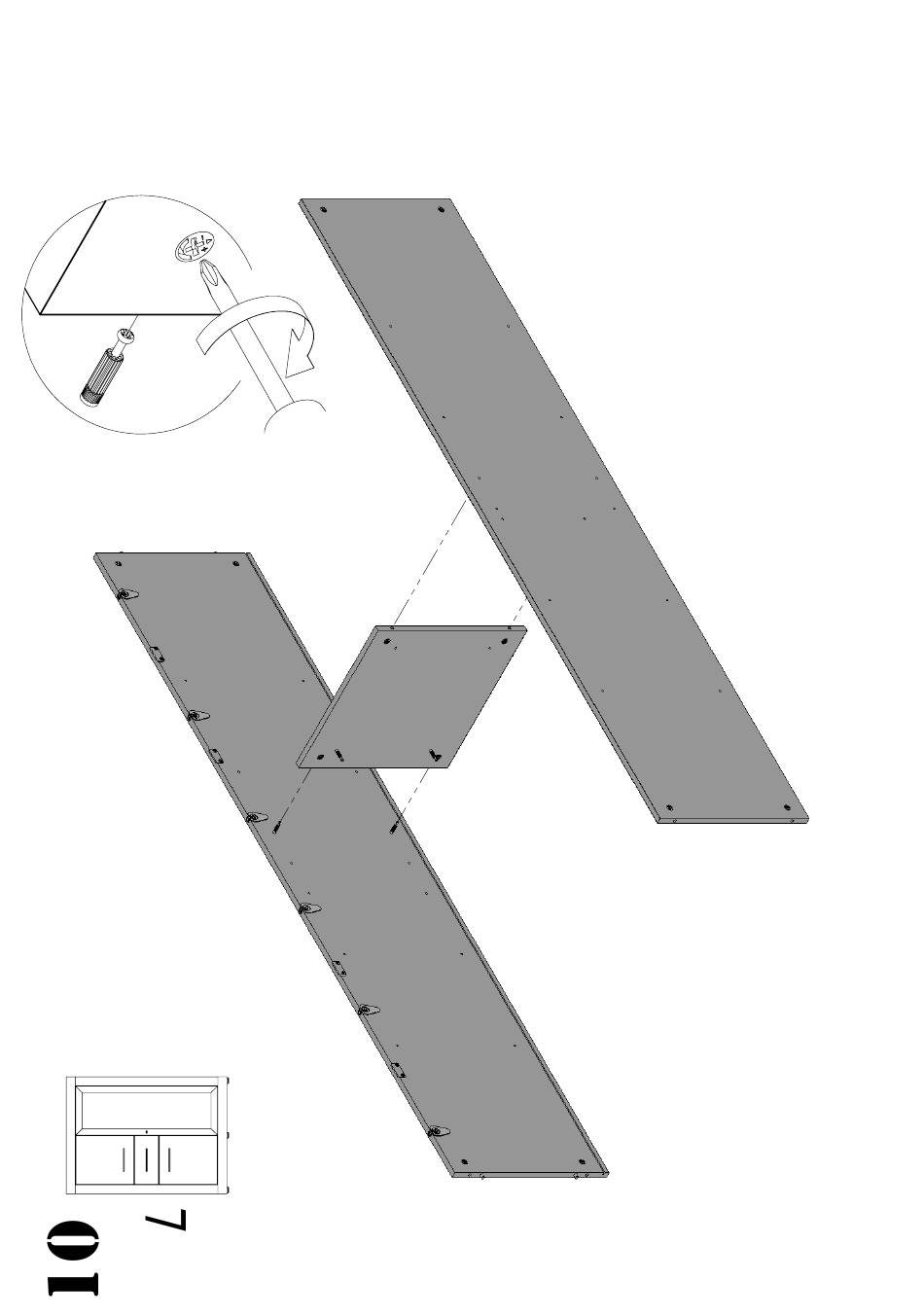 10

7