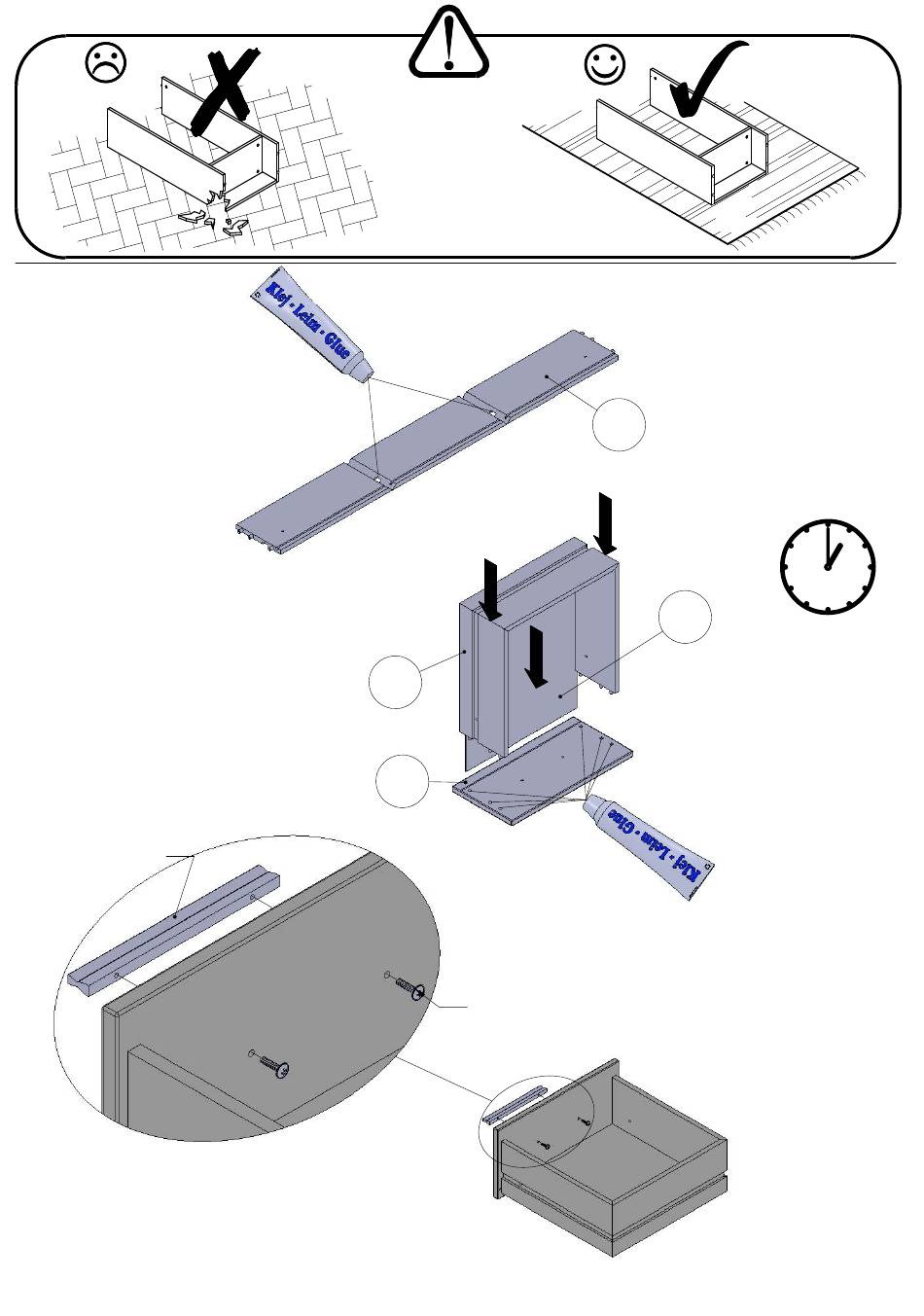 Klej - Leim - Glue

Klej - Leim - Glue