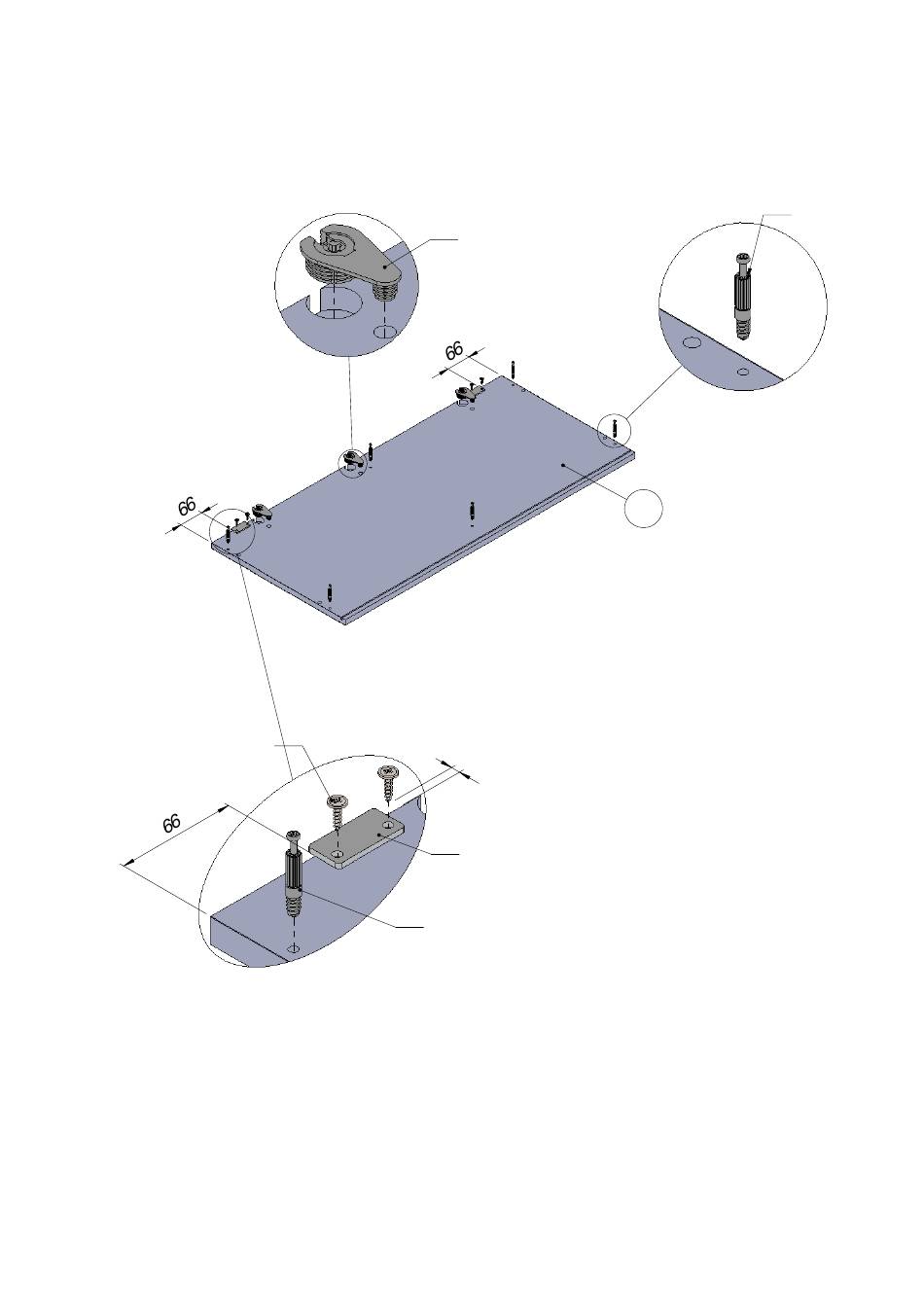 66

66

66