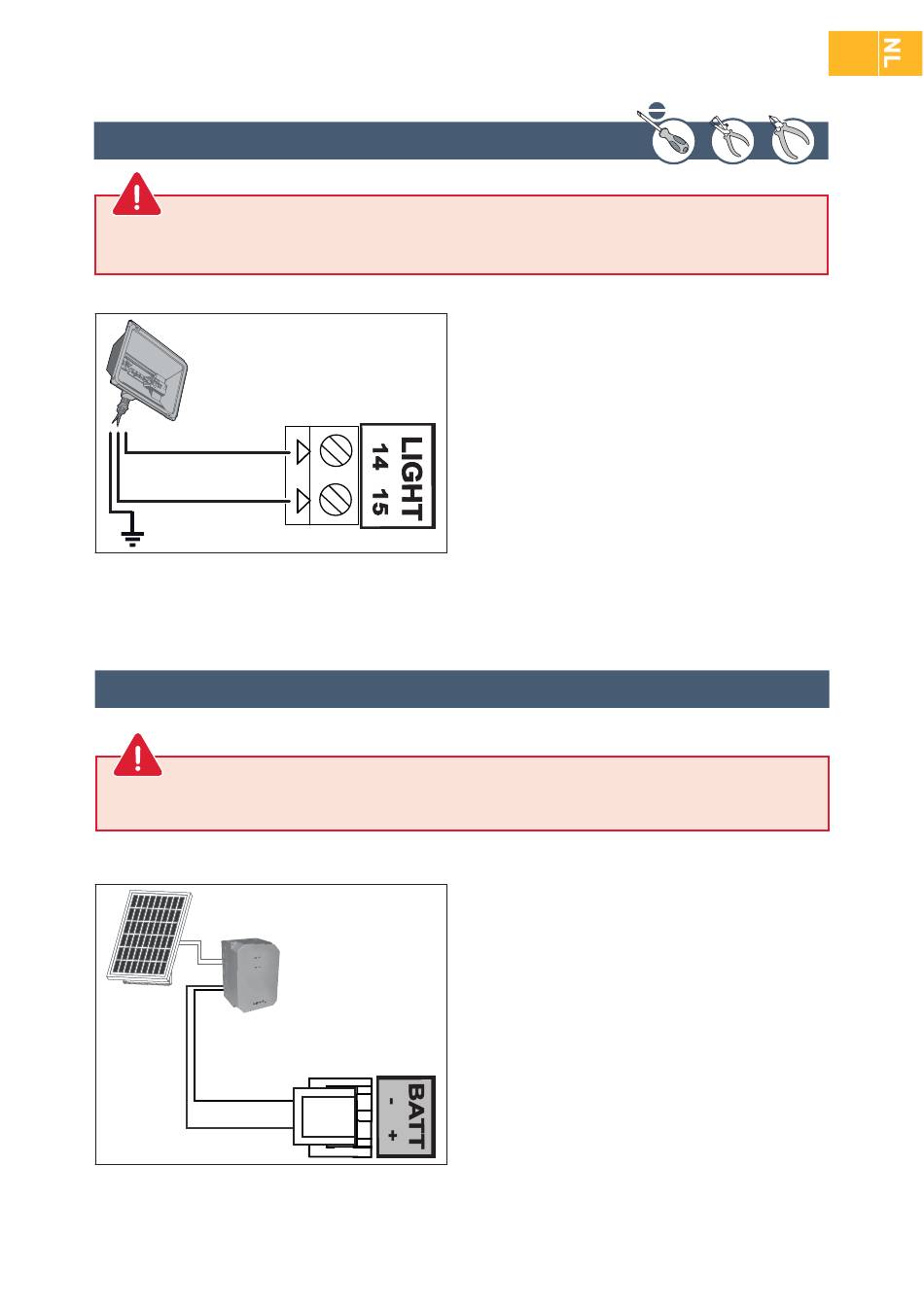 NL

LIGHT
14
15

BATT
-
+