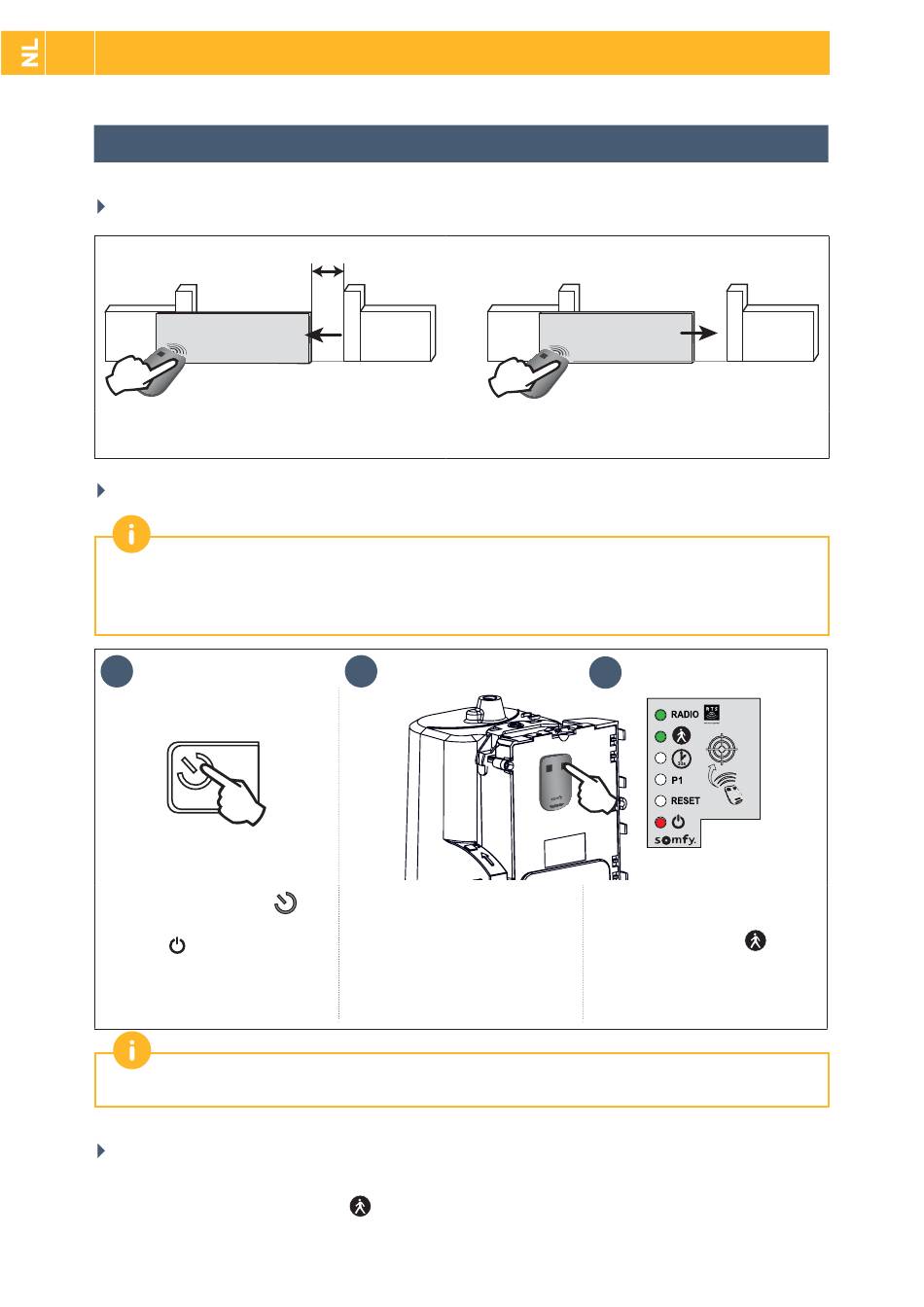 NL

RADIO
P1
RESET
somfy.