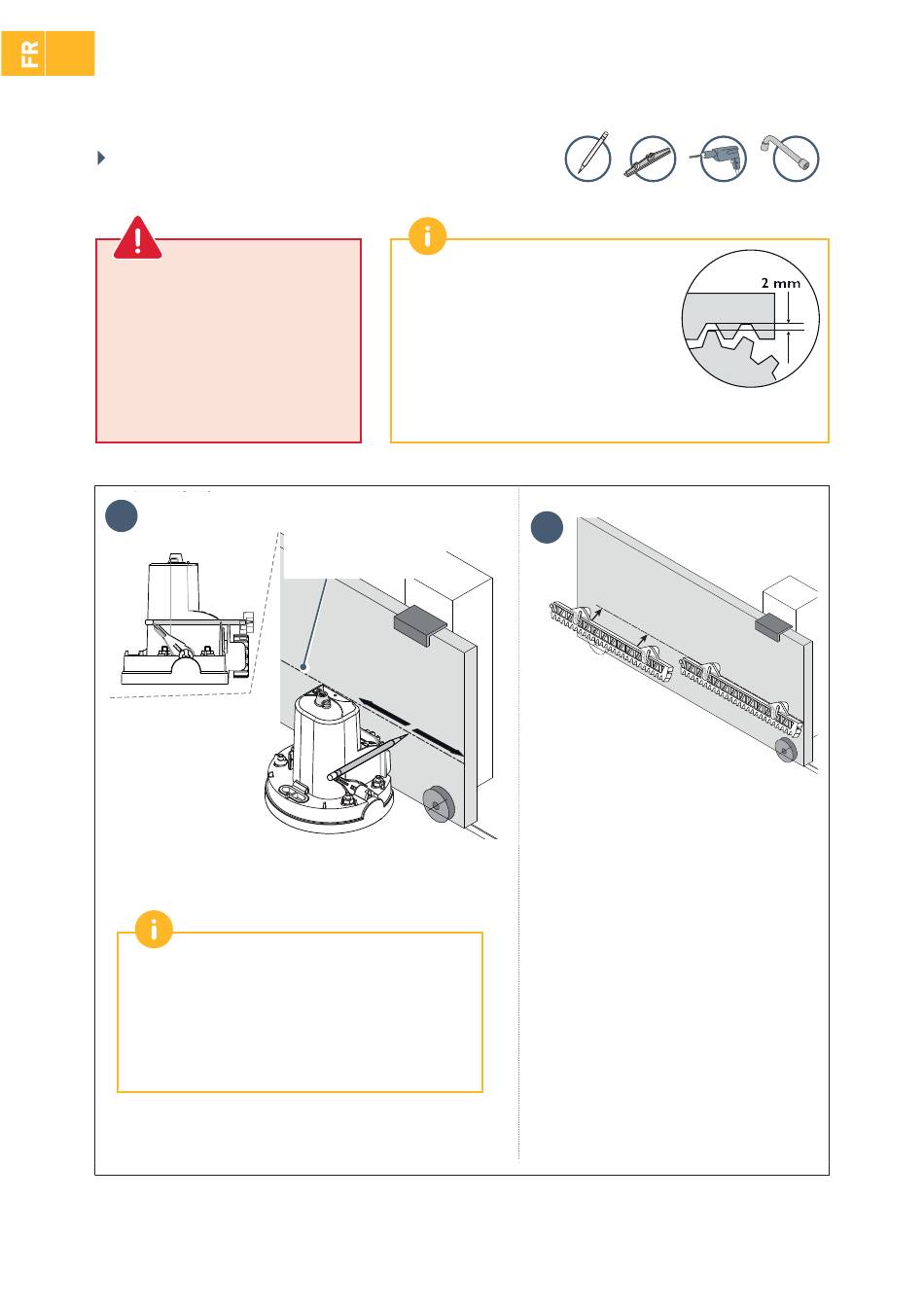 FR

2 mm