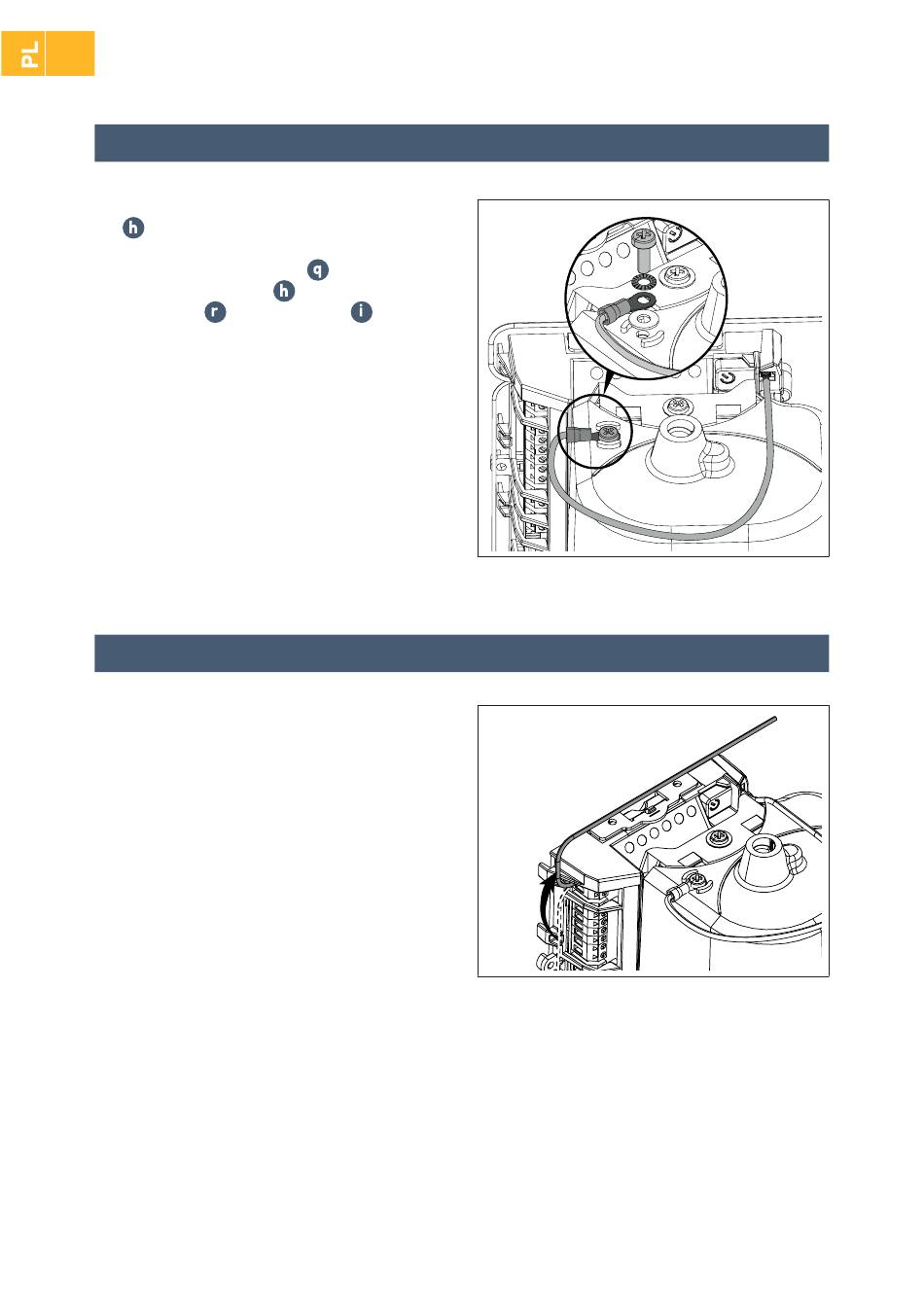 PL

h

q

h

r

i