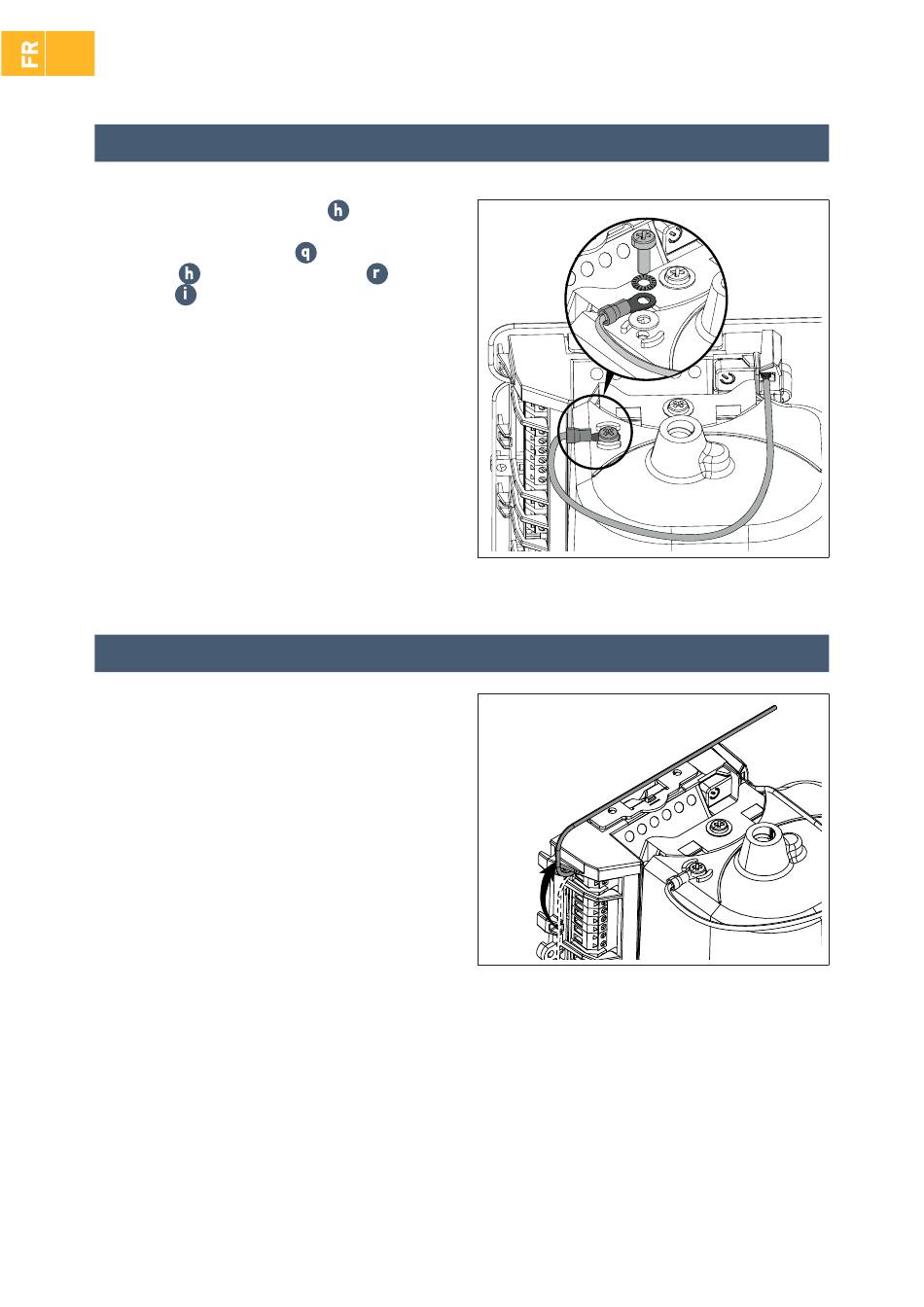 FR

h

q

h r

i