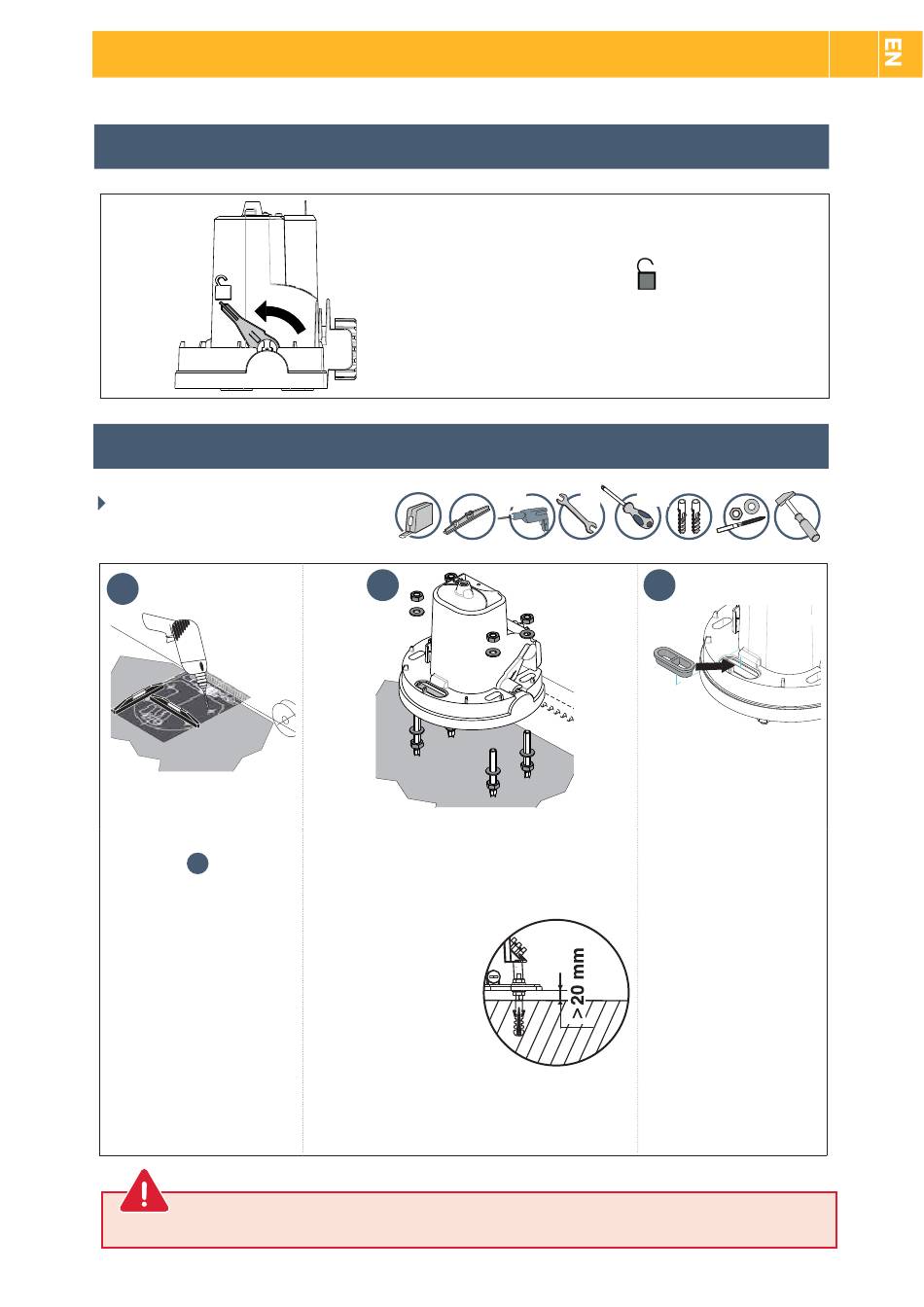 EN

> 20 mm