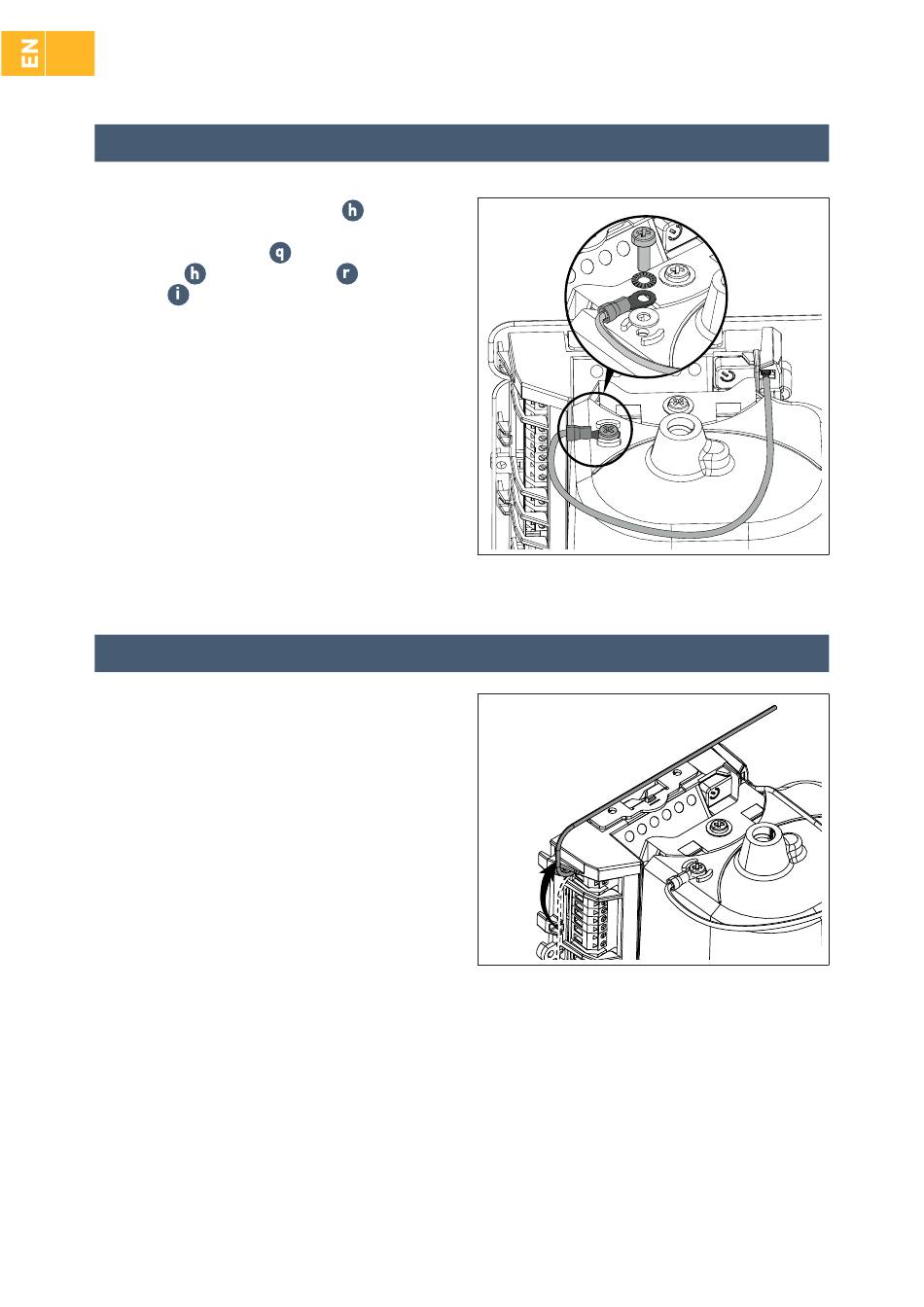 EN

h

q

h

r

i