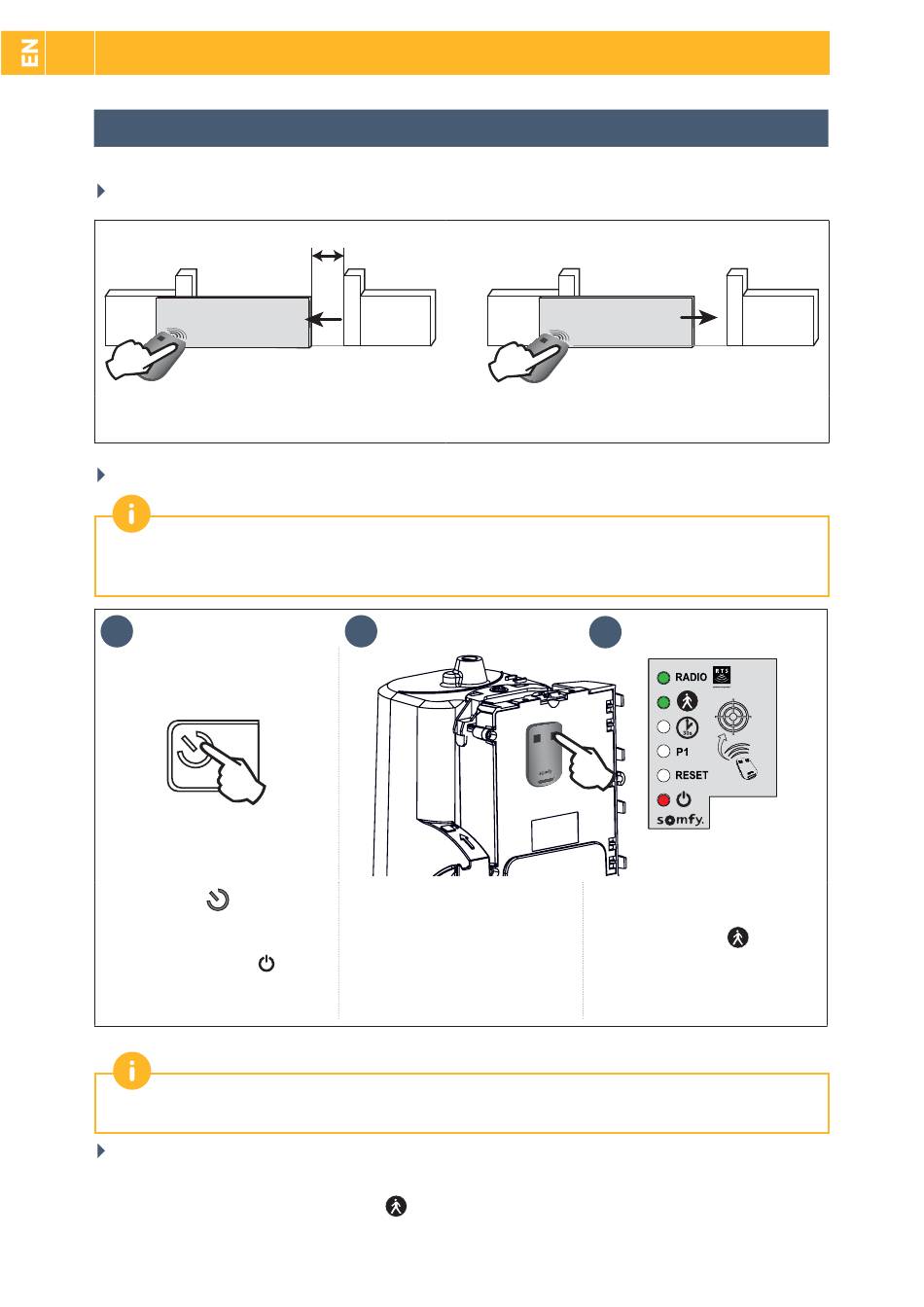 EN

RADIO

RTS

P1

RESET

somfy.