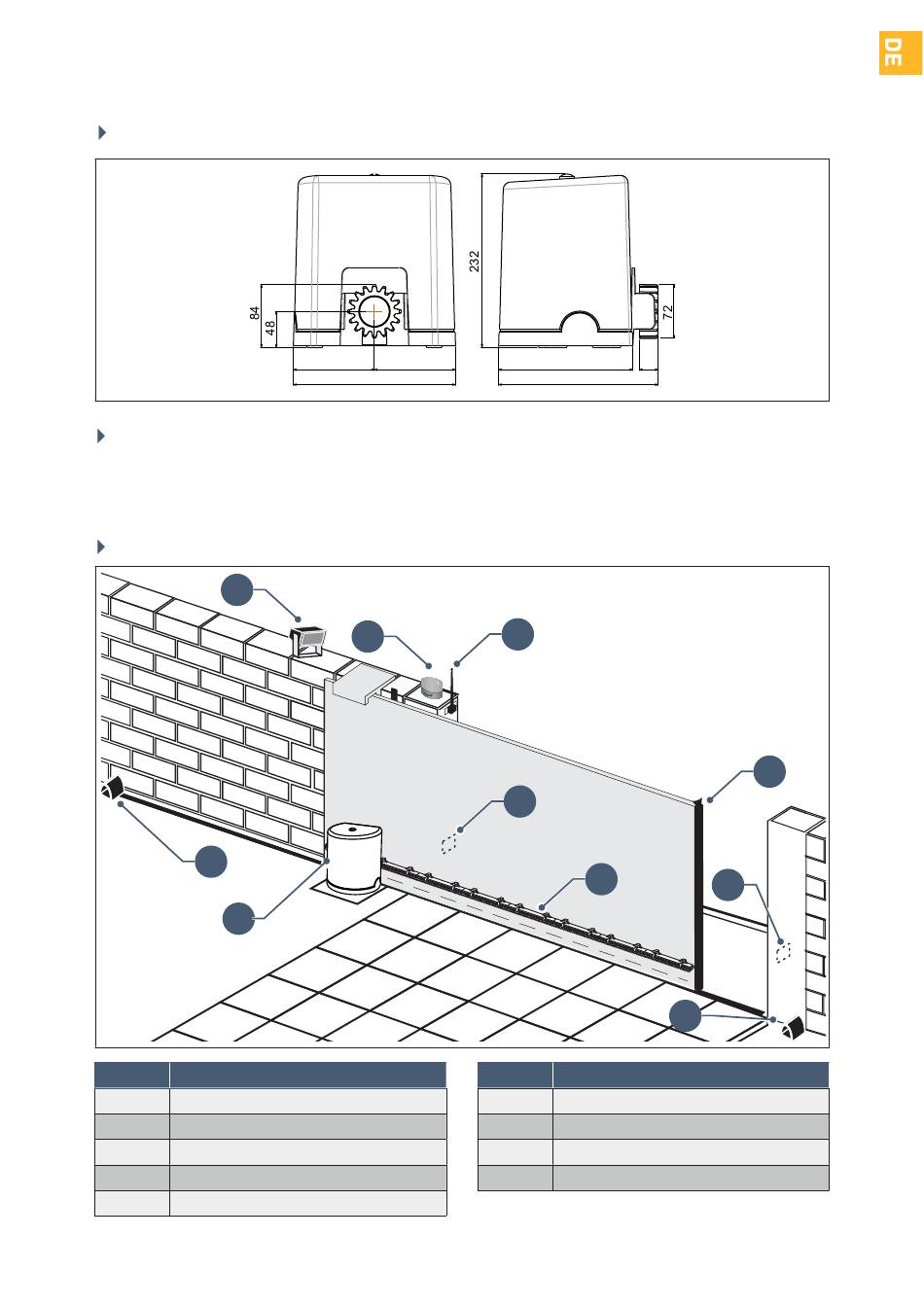 DE

84

48

232

72