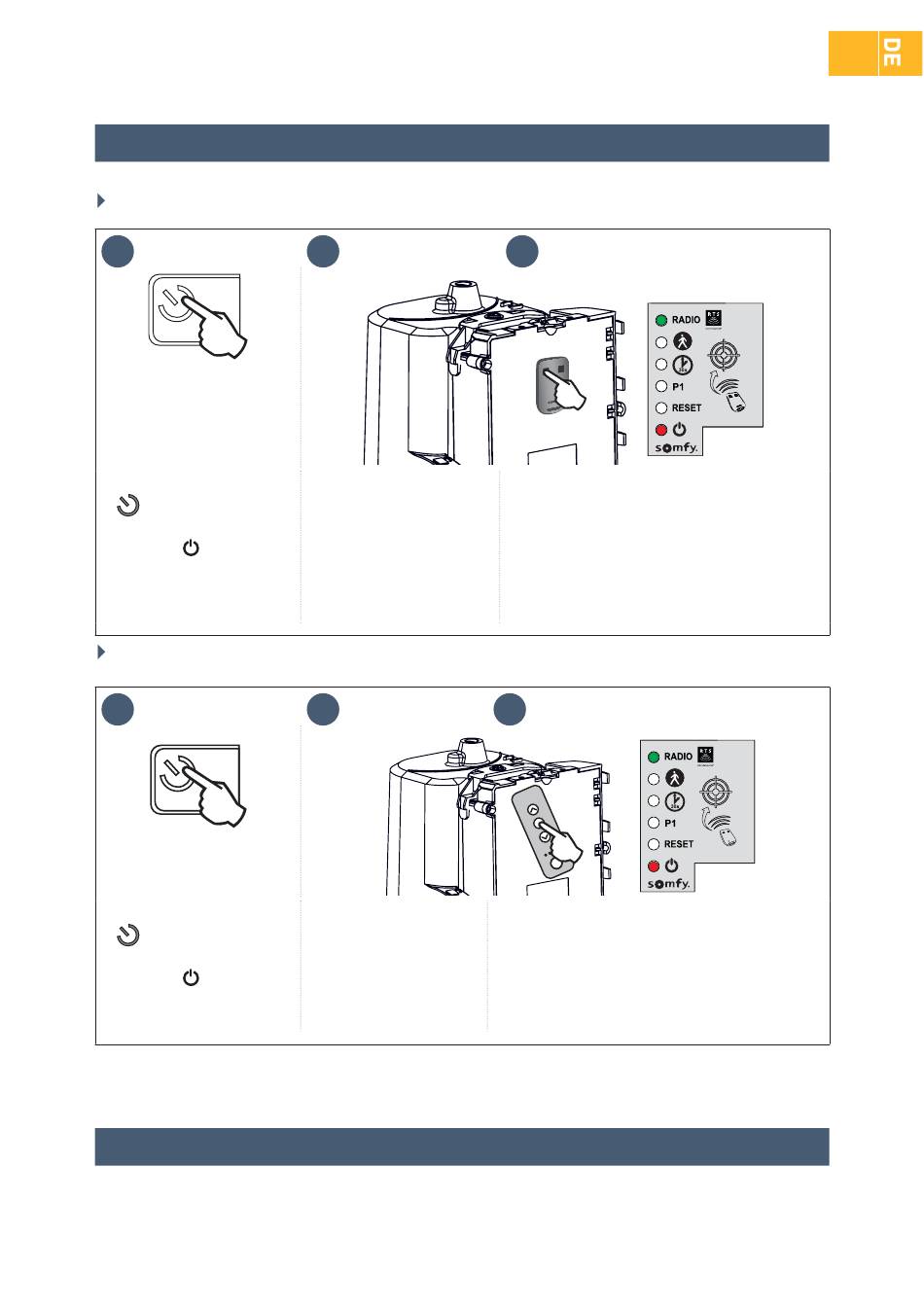 DE

RADIO
P1
RESET
somfy.

RADIO
P1
RESET
somfy.