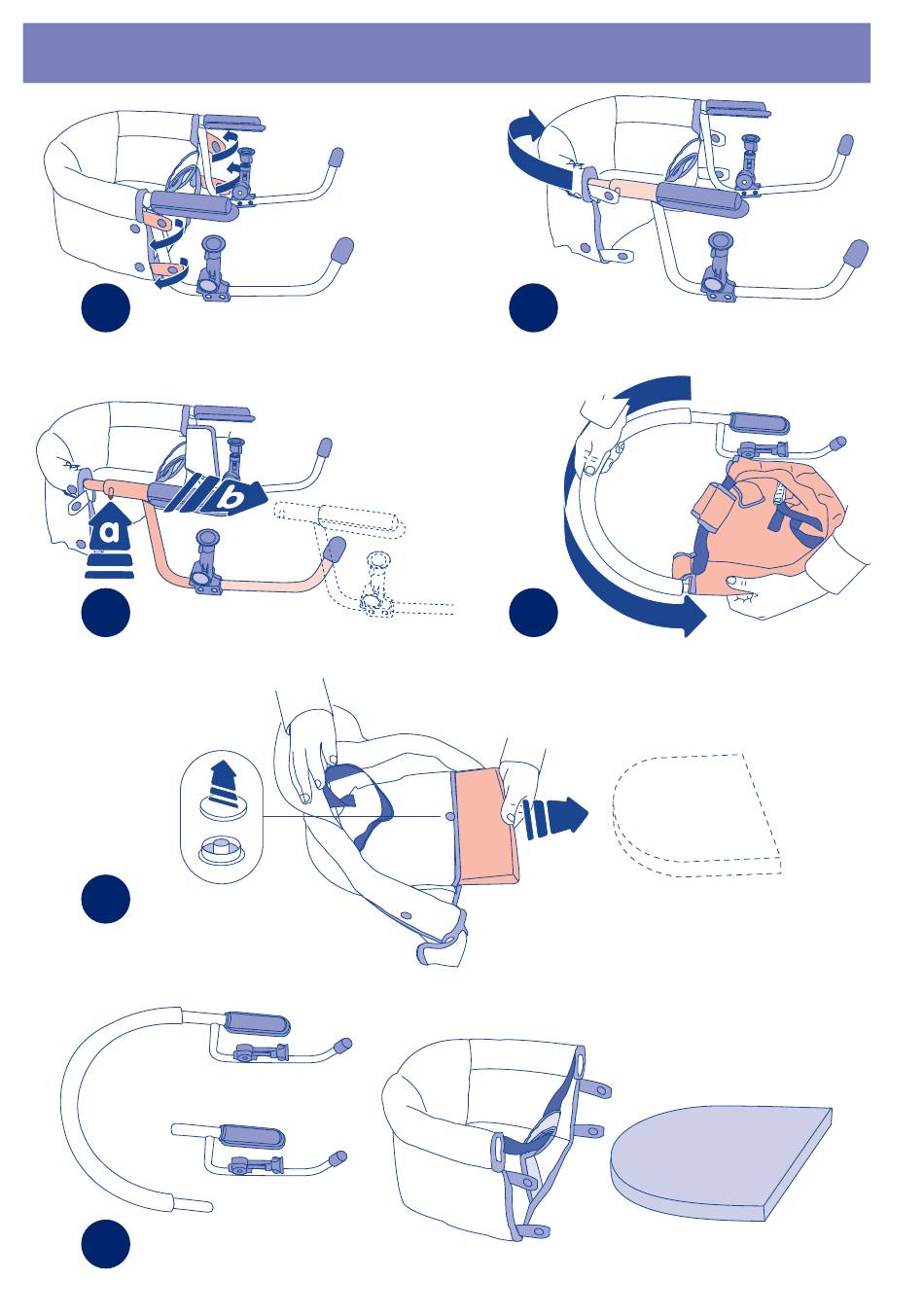 a

b