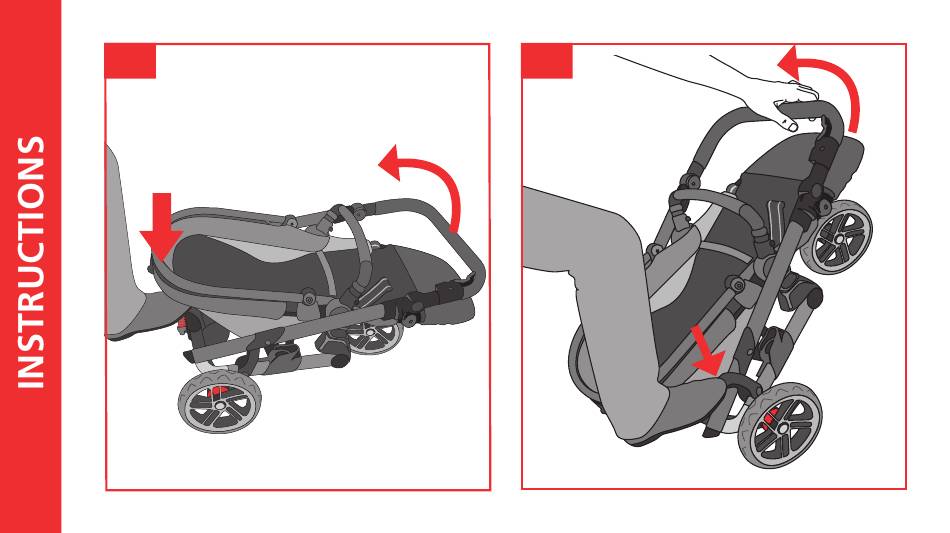 INSTRUCTIONS