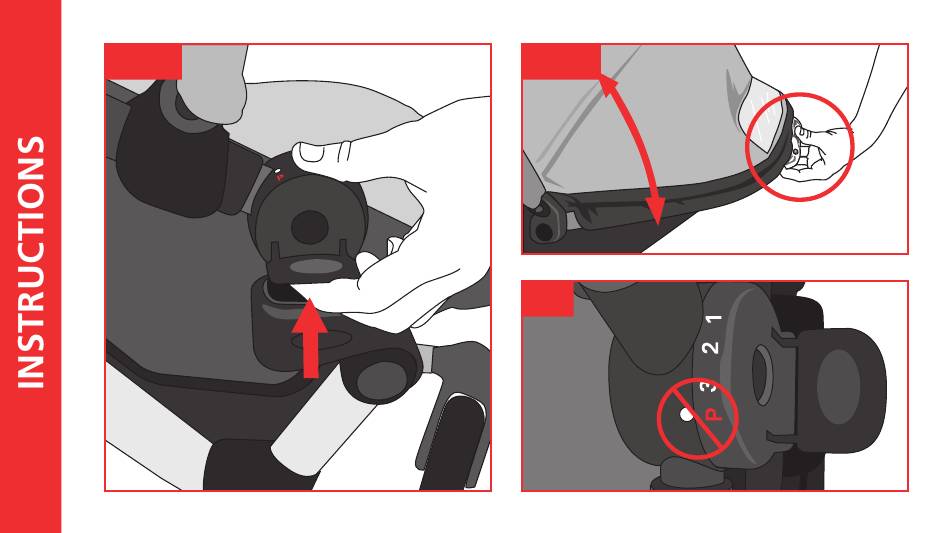 INSTRUCTIONS

1
2
3
P