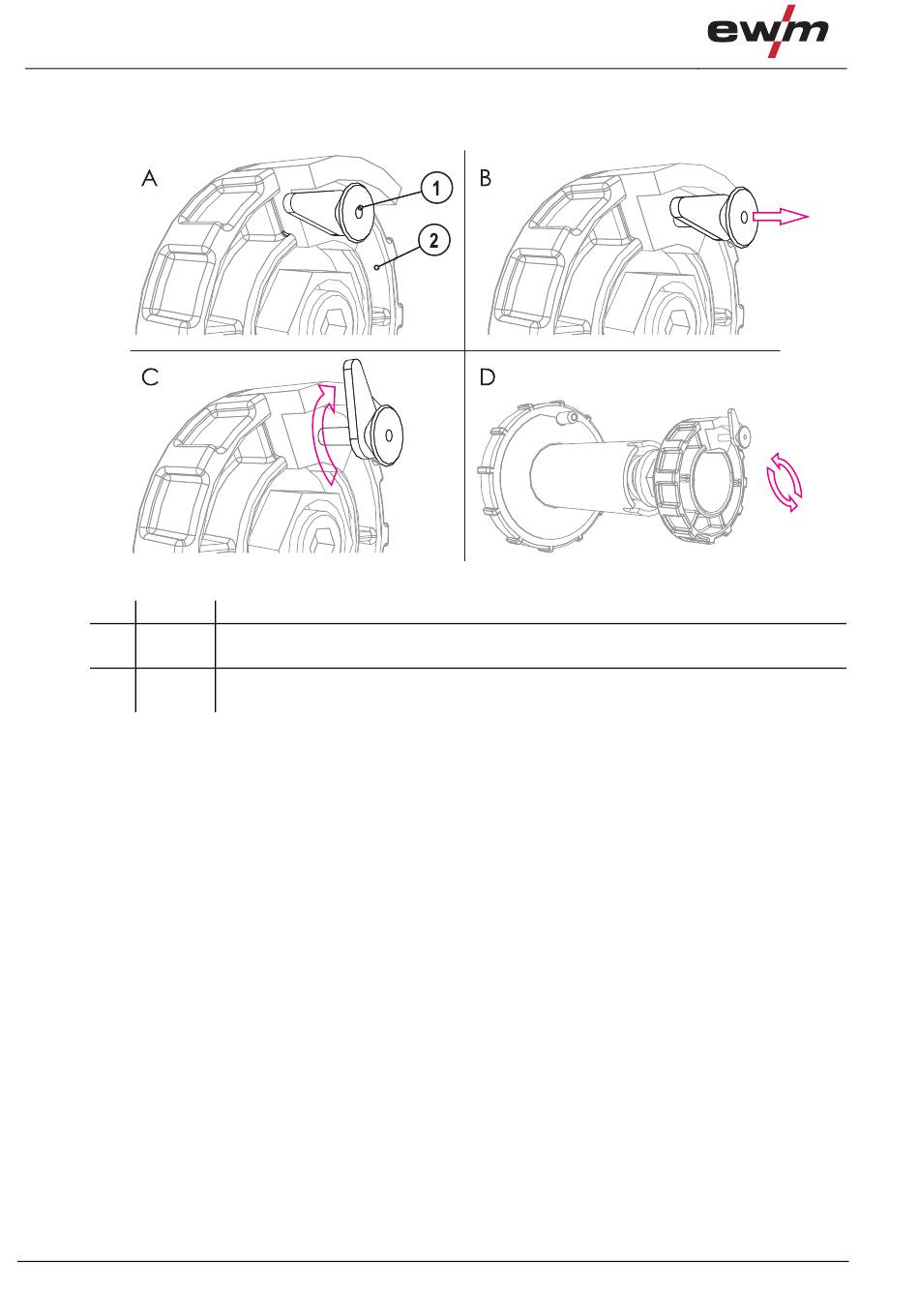 ewm

A

1

2

B

C

D