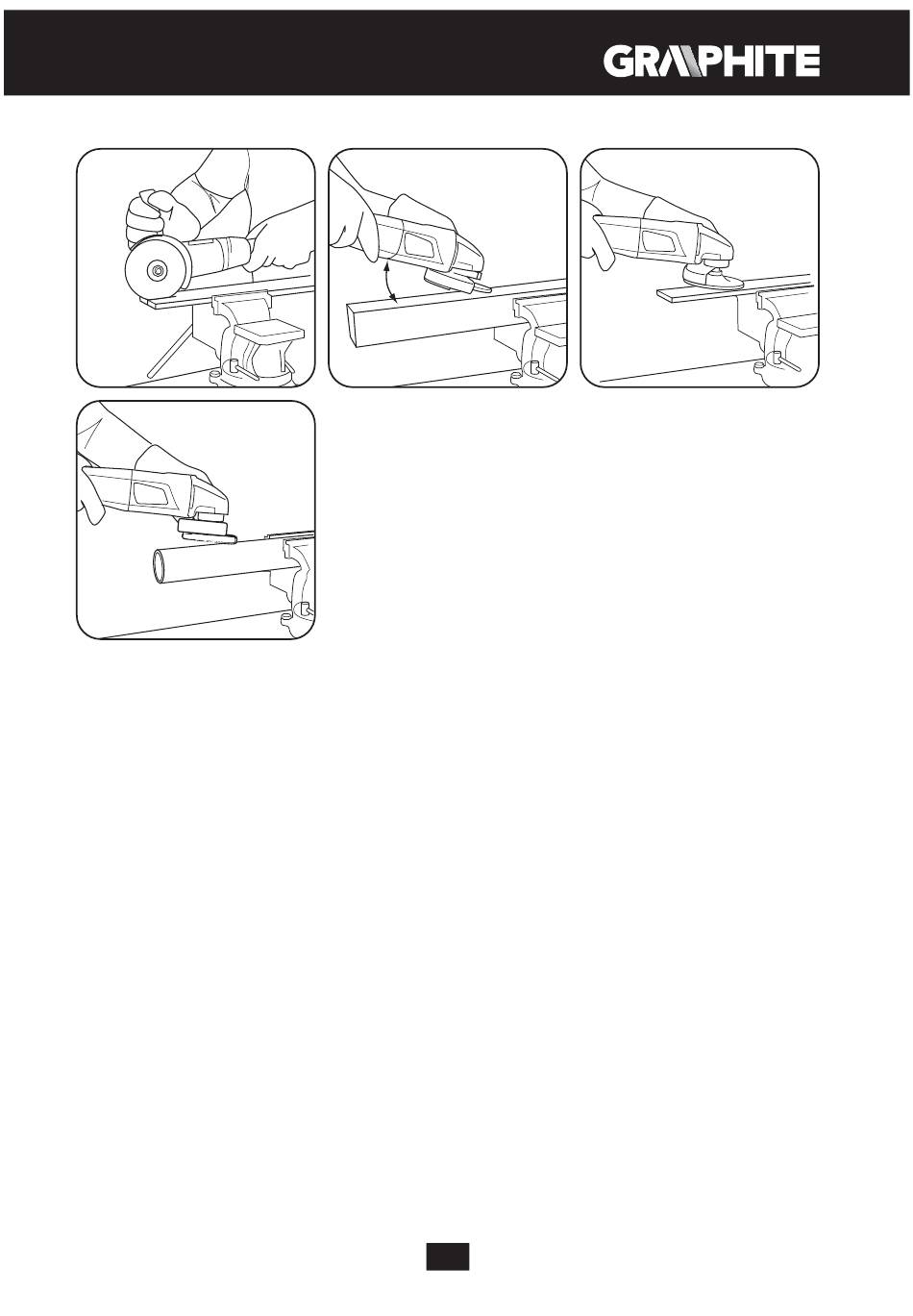 GRAPHITE