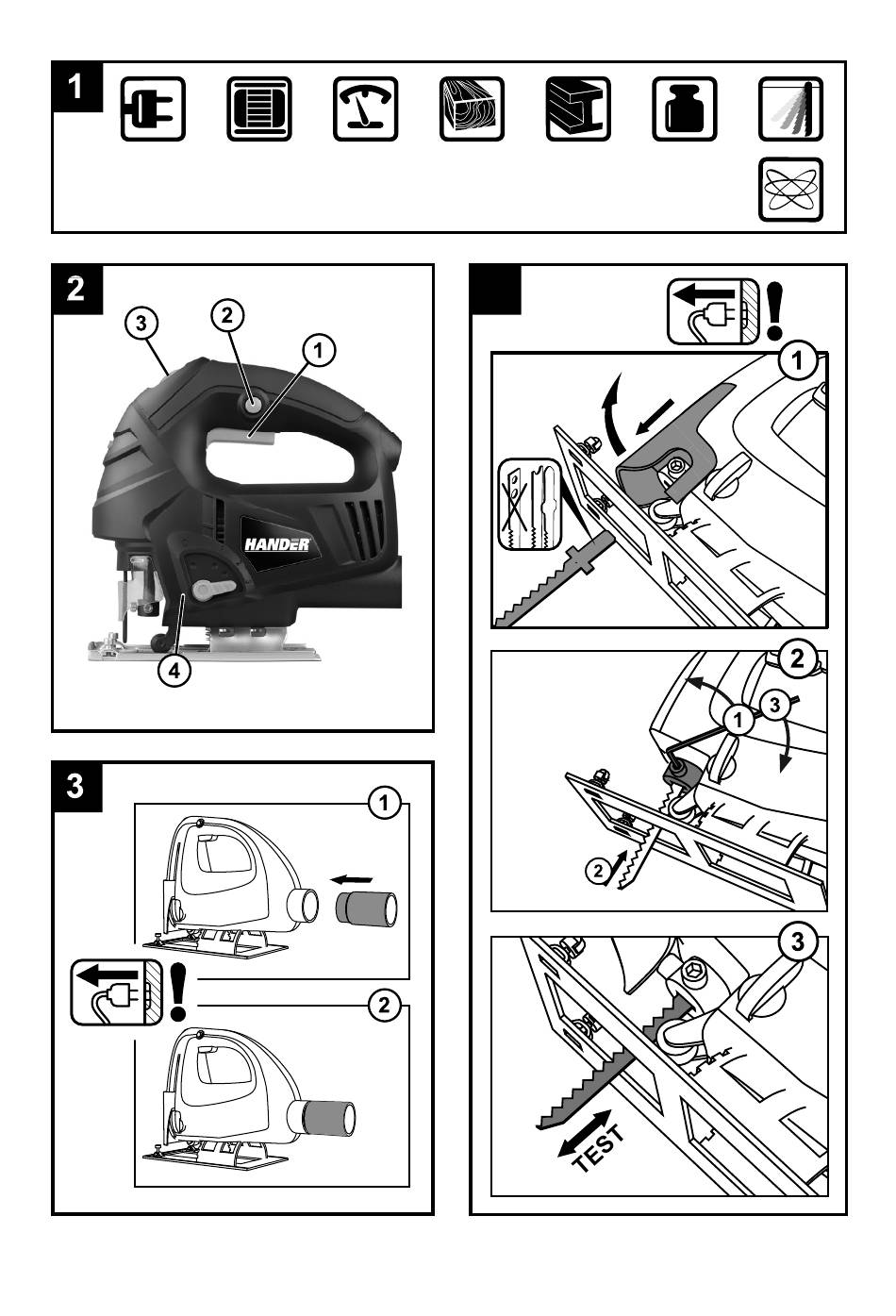 1

2

3

2

1

HANDER

4

3

1

2

1

2

1

3

2

3

TEST