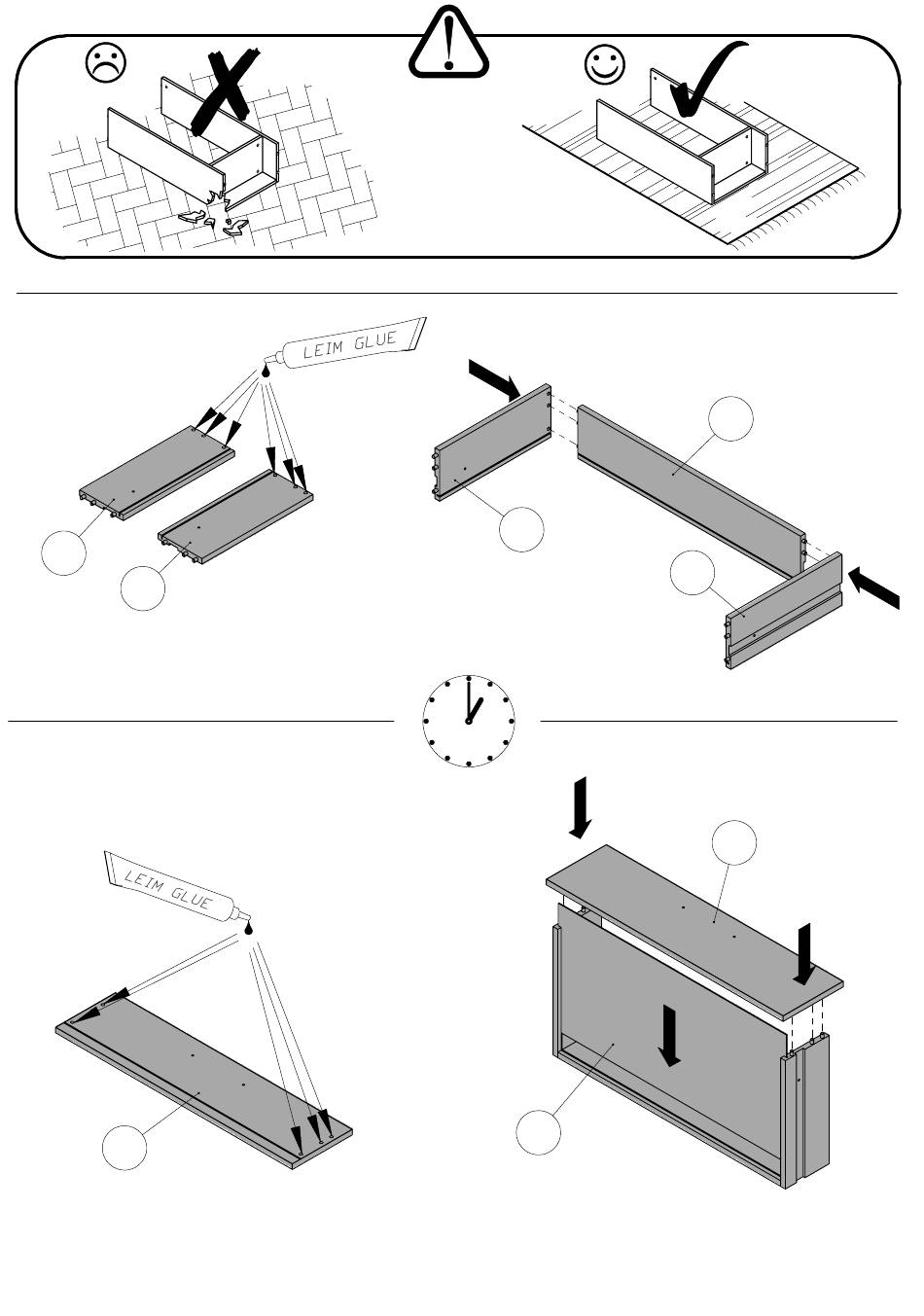 LEIM GLUE

LEIM GLUE