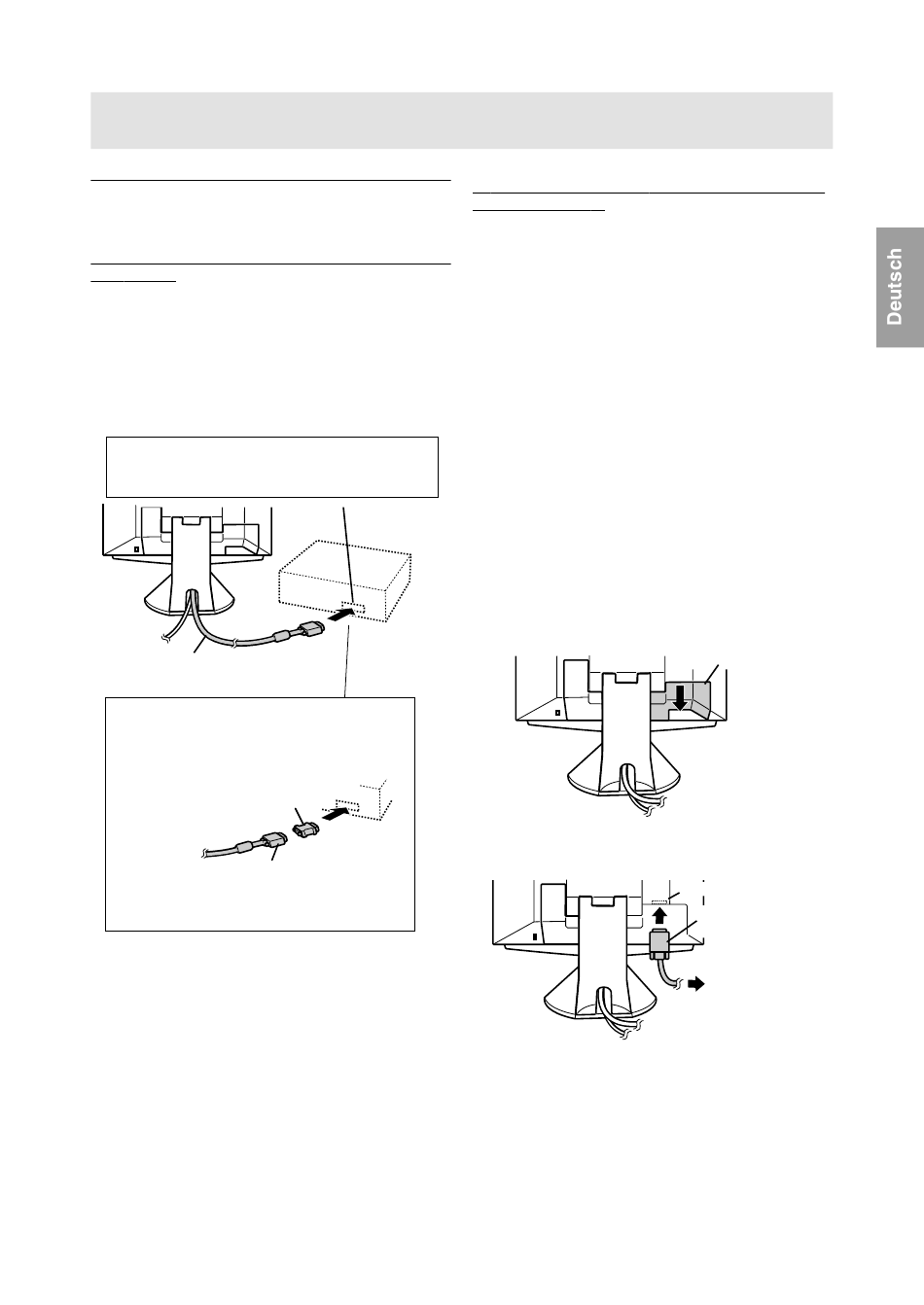 Deutsch