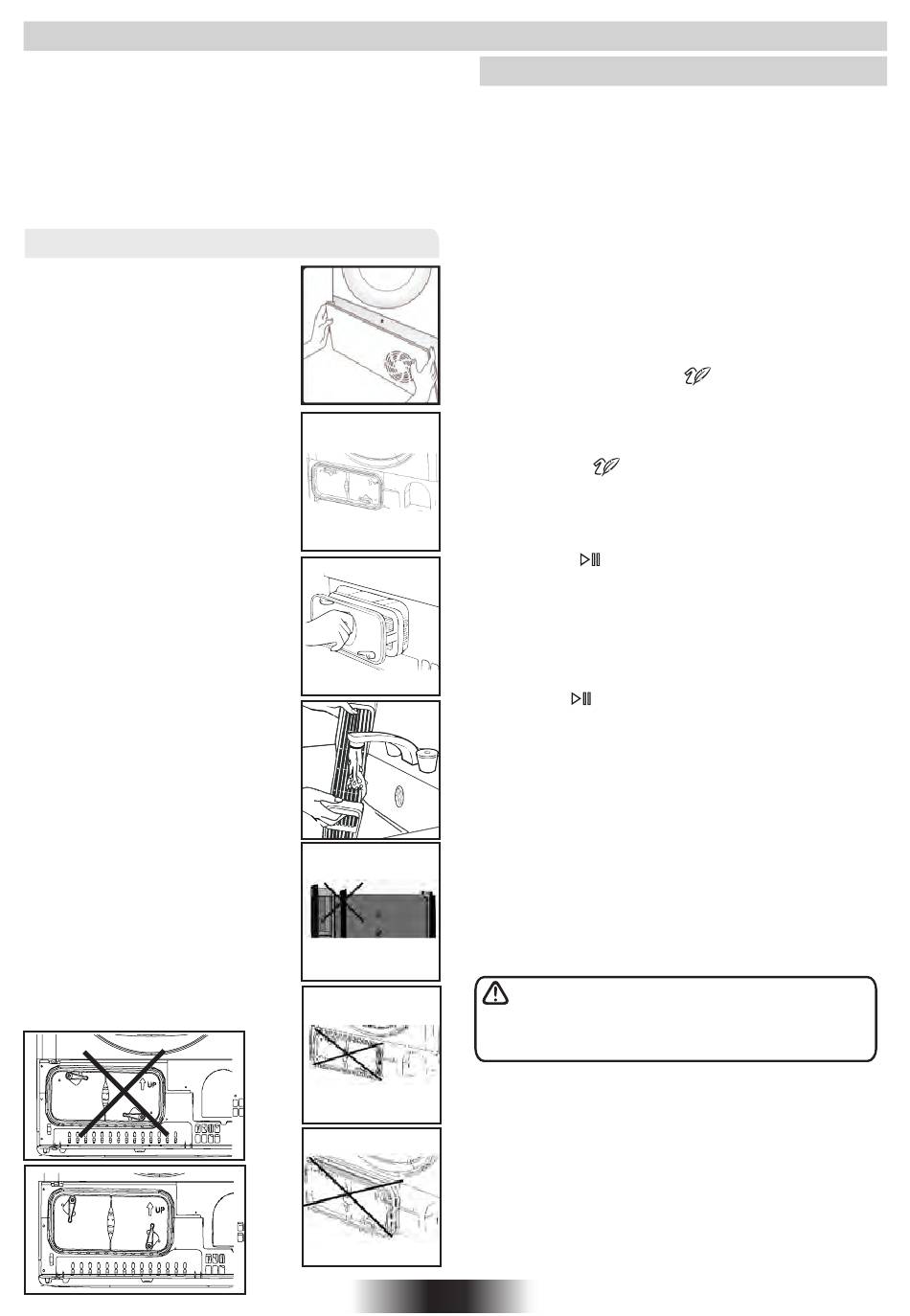 UP

UP