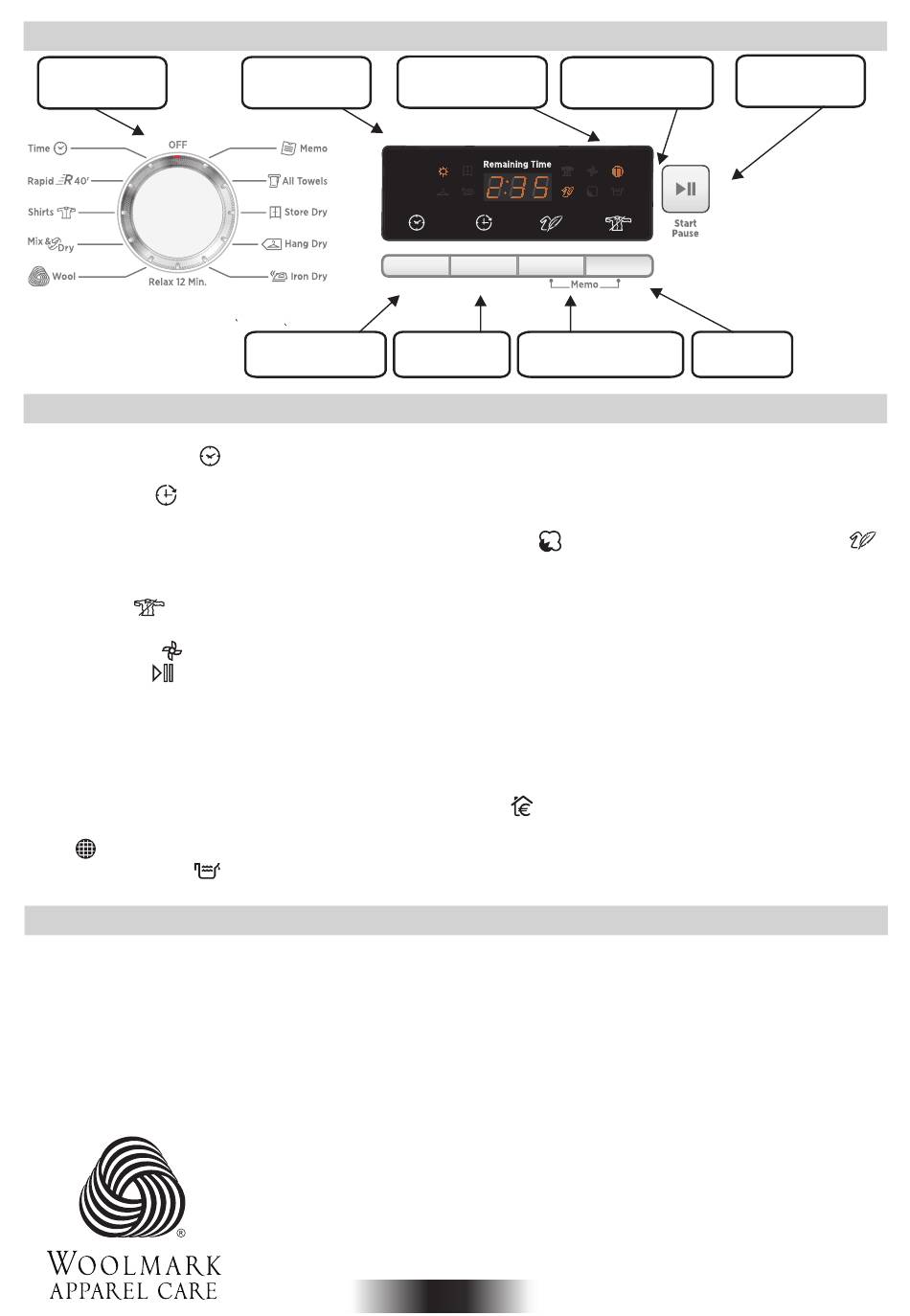 Time
Rapid 40'
Shirts
Mix & Dry
Wool
OFF
Relax 12 Min.
Memo
All Towels
Store Dry
Hang Dry
Iron Dry

Remaining Time
2:35

Start
Pause

Memo

WOOLMARK
APPAREL CARE