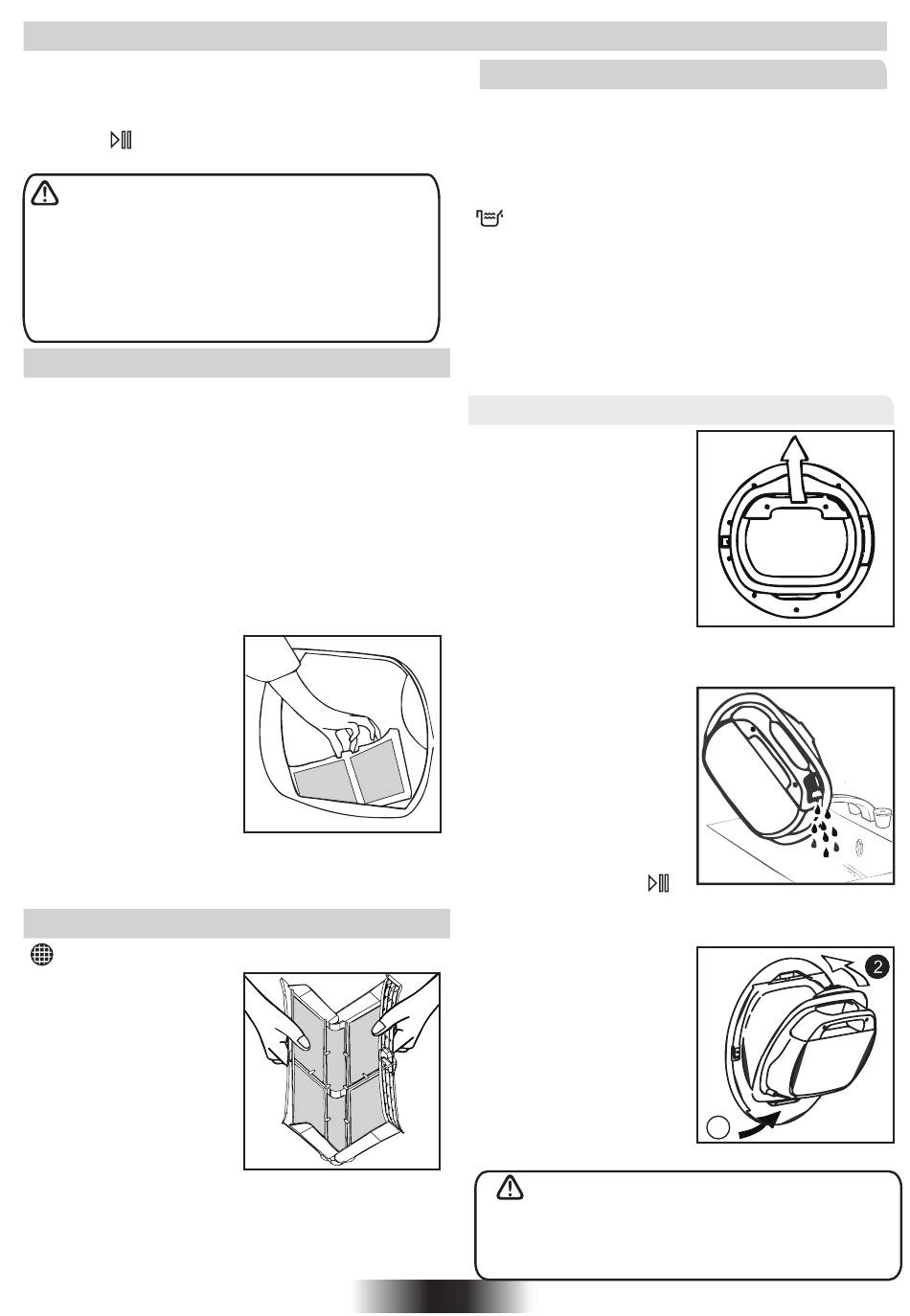 2