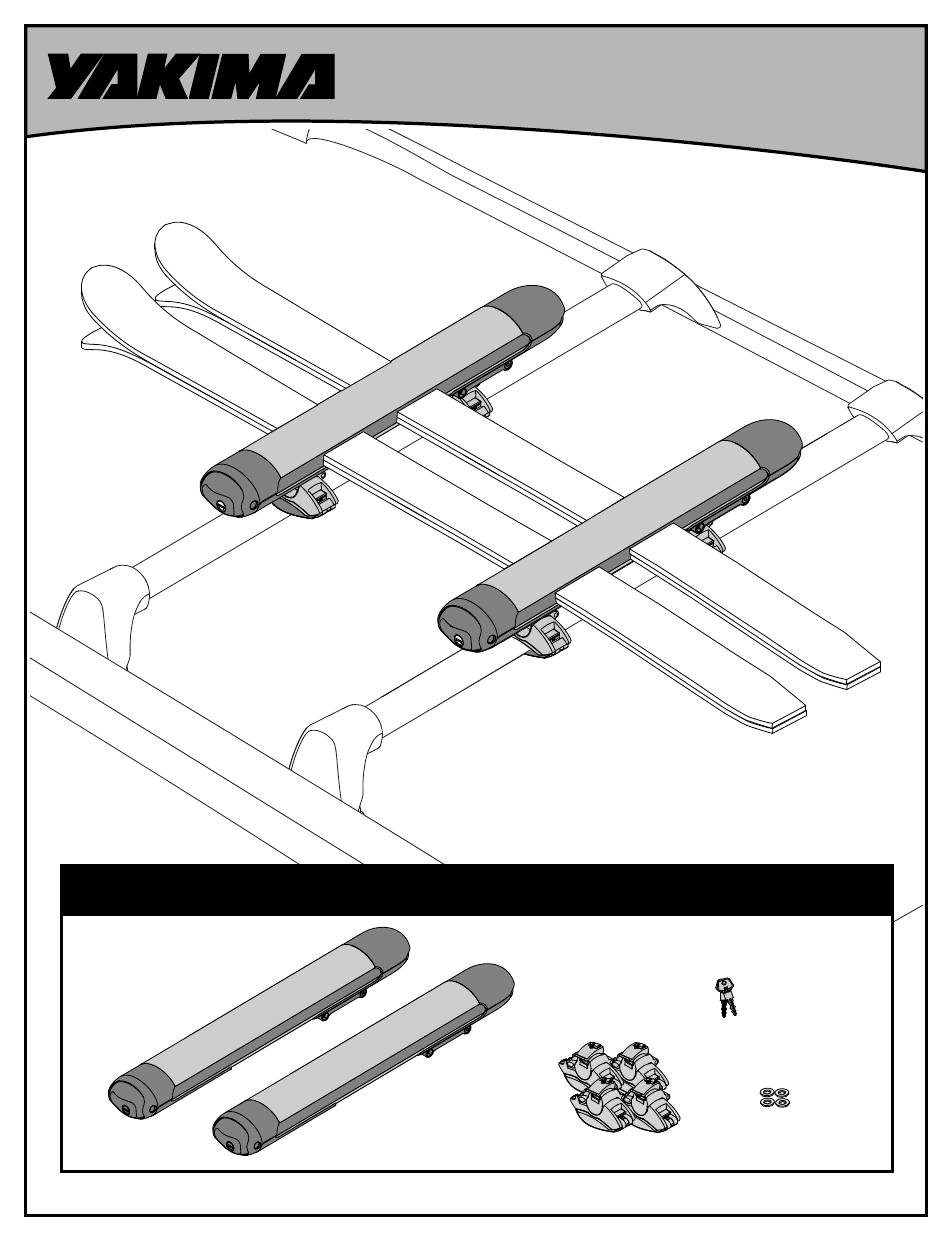 YAKIMA