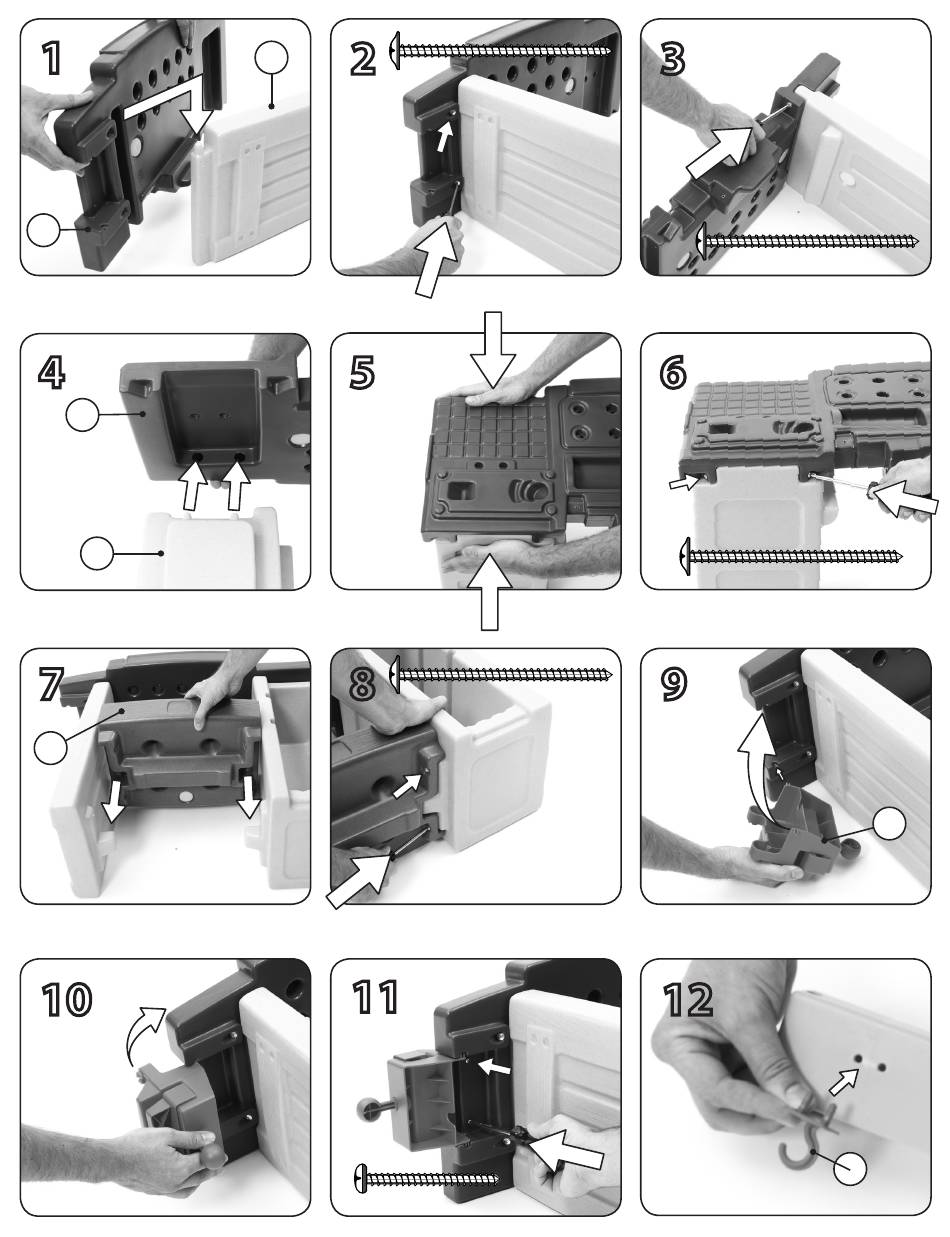 1

2

3

4

5

6

7

8

9

10

11

12