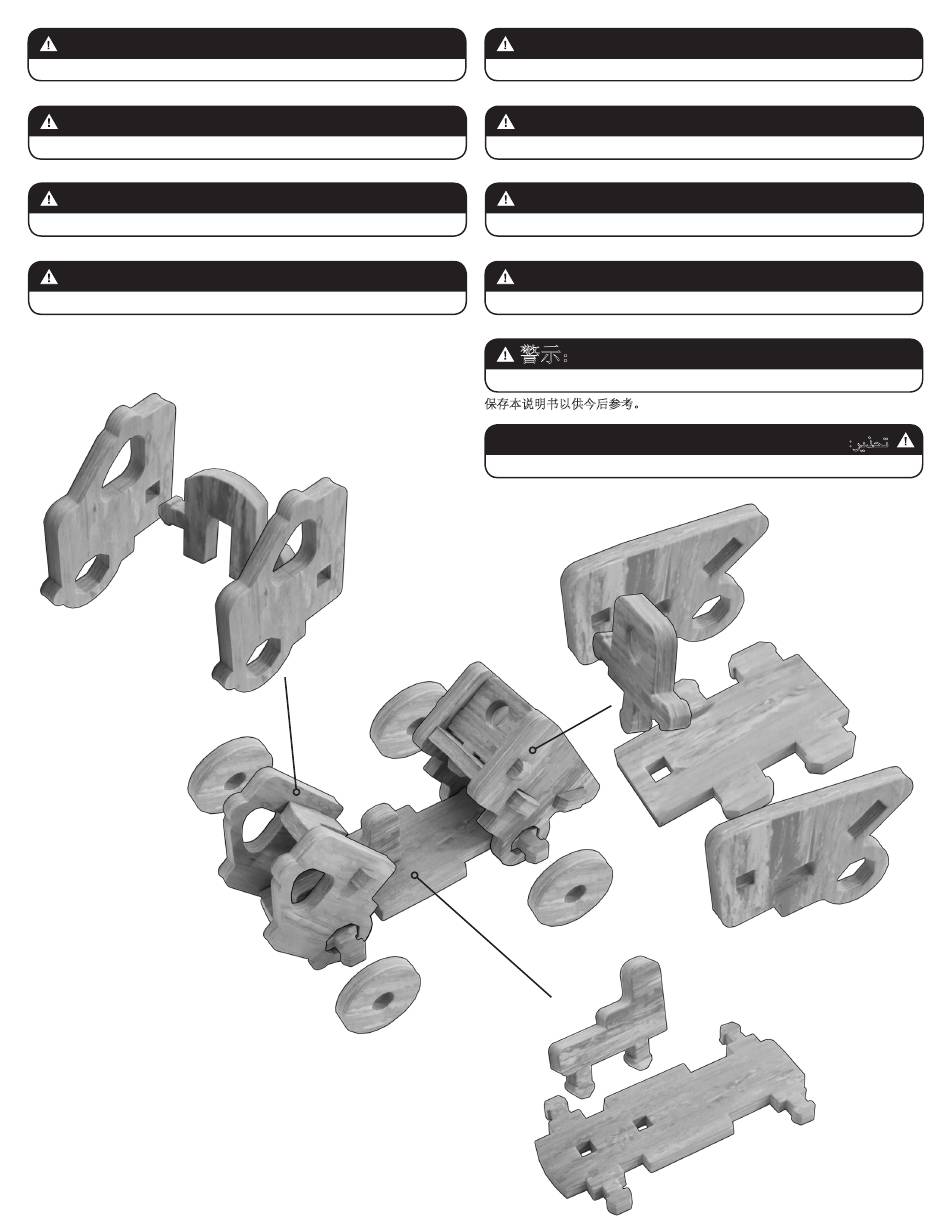 警示:

保存本说明书以供今后参考。

تحذير: